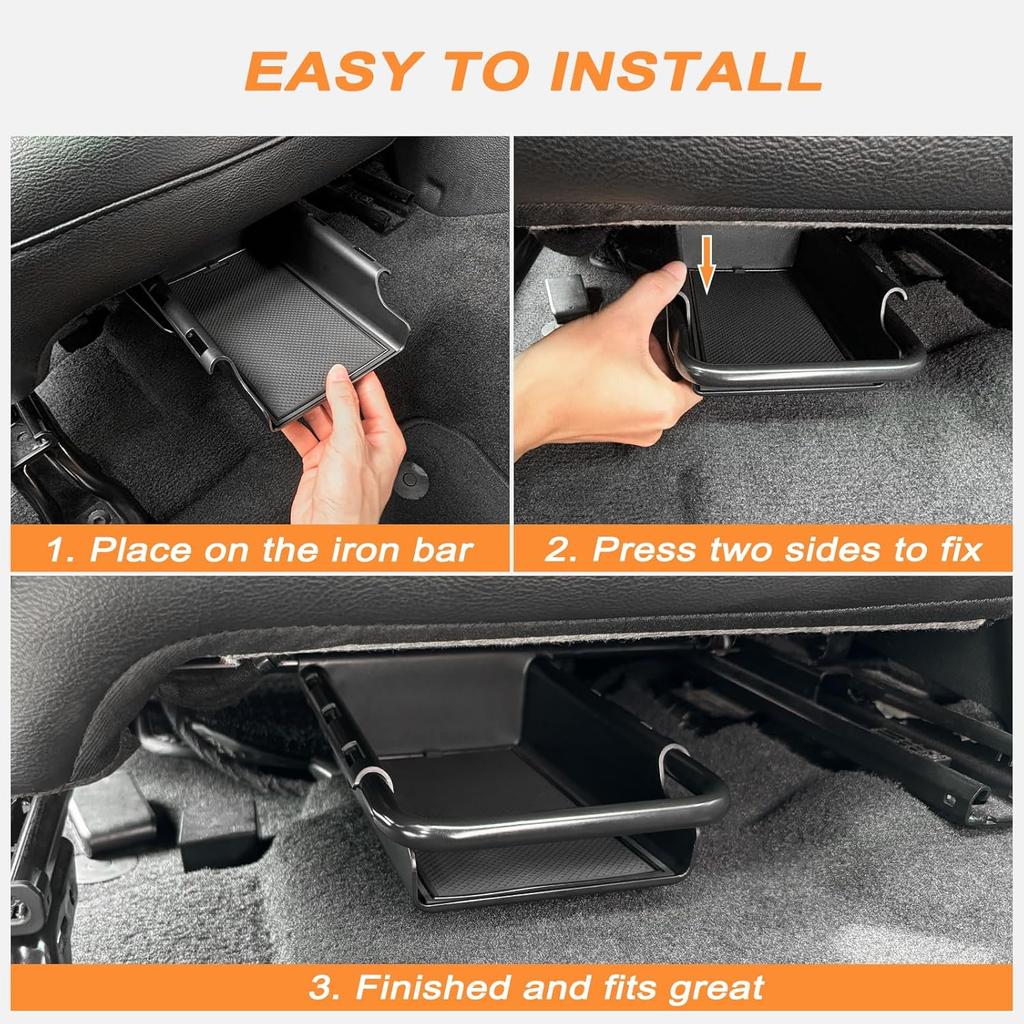 EASY TO INSTALL

1. Place on the iron bar

2. Press two sides to fix

3. Finished and fits great