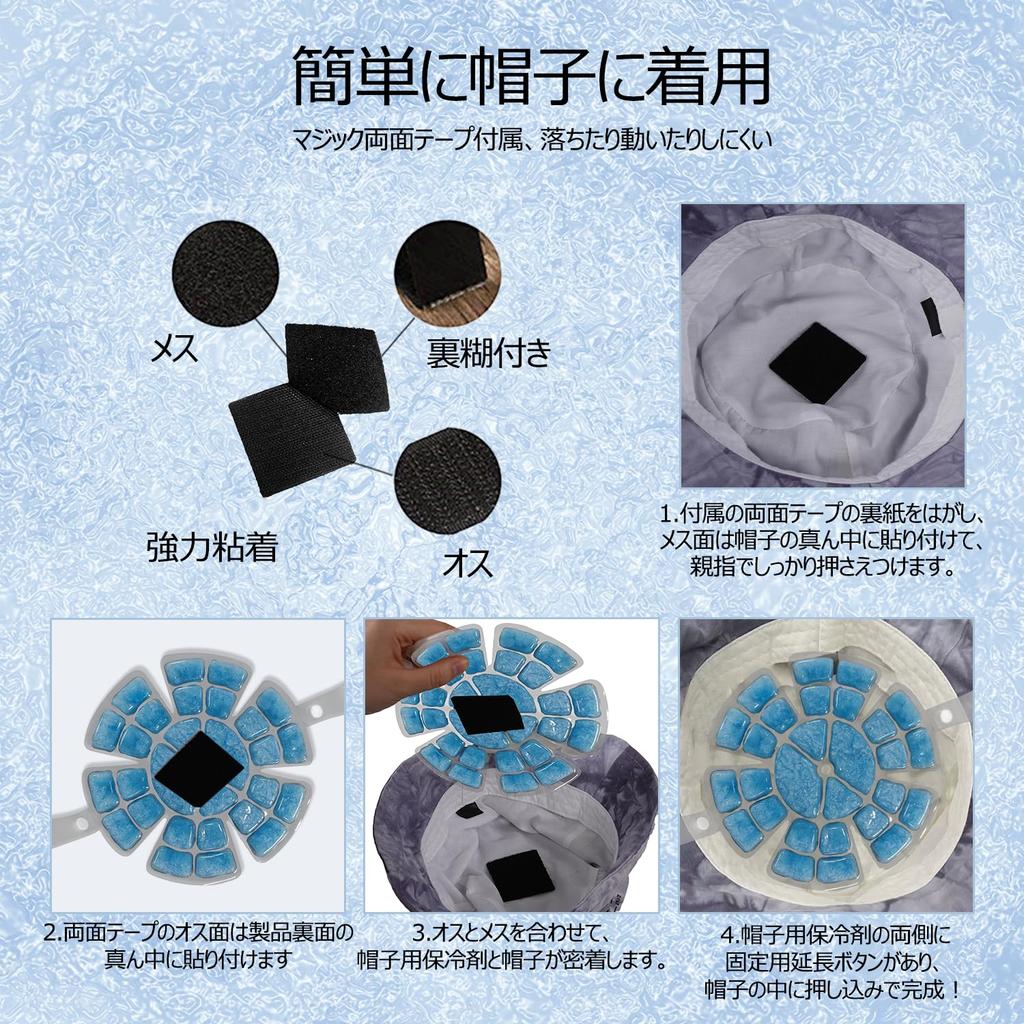 簡単に帽子に着用

マジック両面テープ付属、落ちたり動いたりしにくい

メス

裏糊付き

強力粘着

オス

1.付属の両面テープの裏紙をはがし、メス面は帽子の真ん中に貼り付けて、親指でしっかり押さえつけます。

2.両面テープのオス面は製品裏面の真ん中に貼り付けます

3.オスとメスを合わせて、帽子用保冷剤と帽子が密着します。

4.帽子用保冷剤の両側に固定用延長ボタンがあり、帽子の中に押し込みで完成！