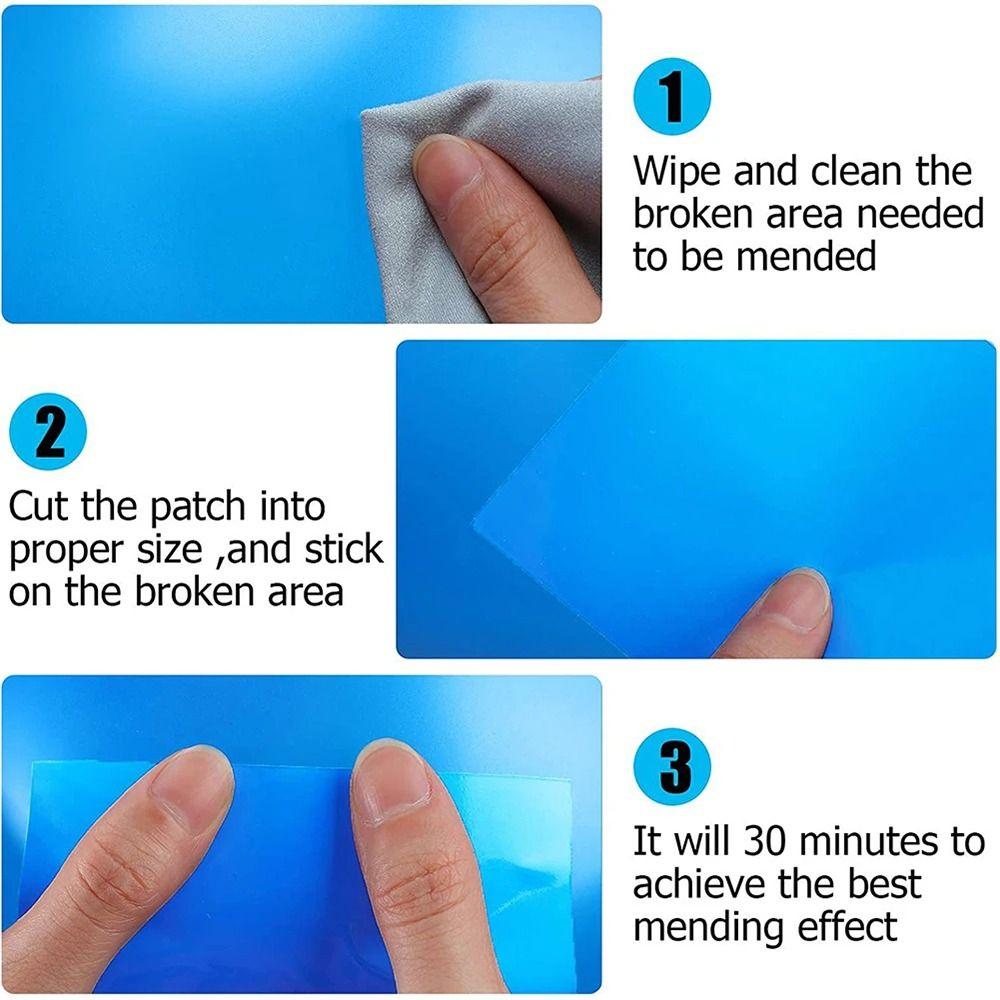 1

Wipe and clean the broken area needed to be mended

2

Cut the patch into proper size ,and stick on the broken area

3

It will 30 minutes to achieve the best mending effect