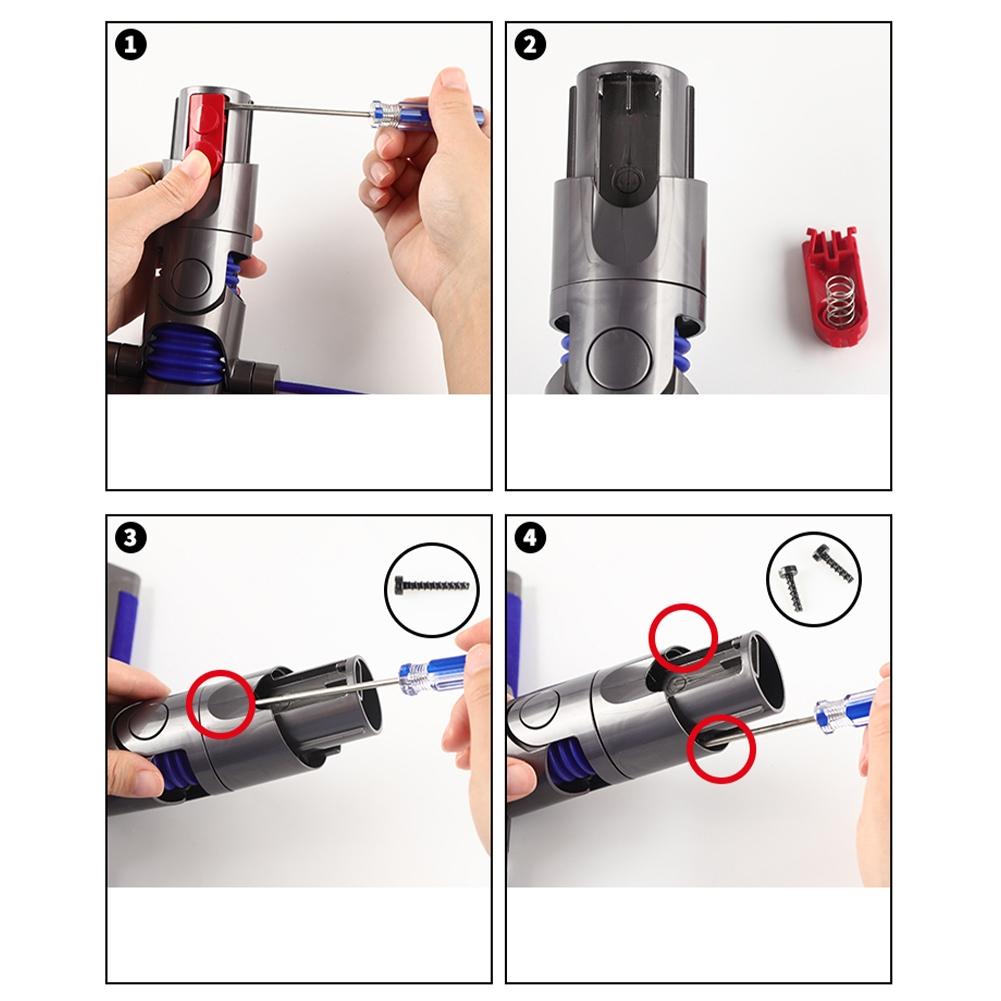 1

2

3

4