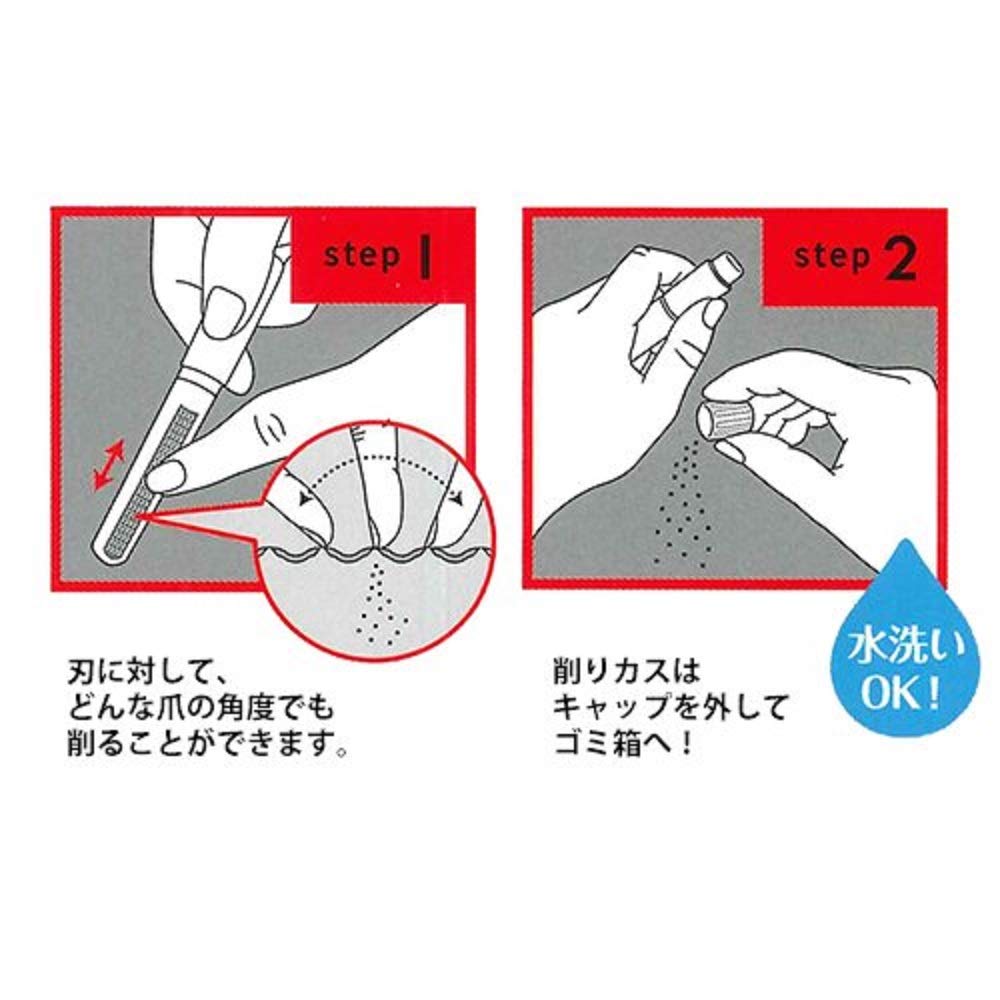 step 1

刃に対して、
どんな爪の角度でも
削ることができます。

step 2

削りカスは
キャップを外して
ゴミ箱へ！

水洗い
OK！