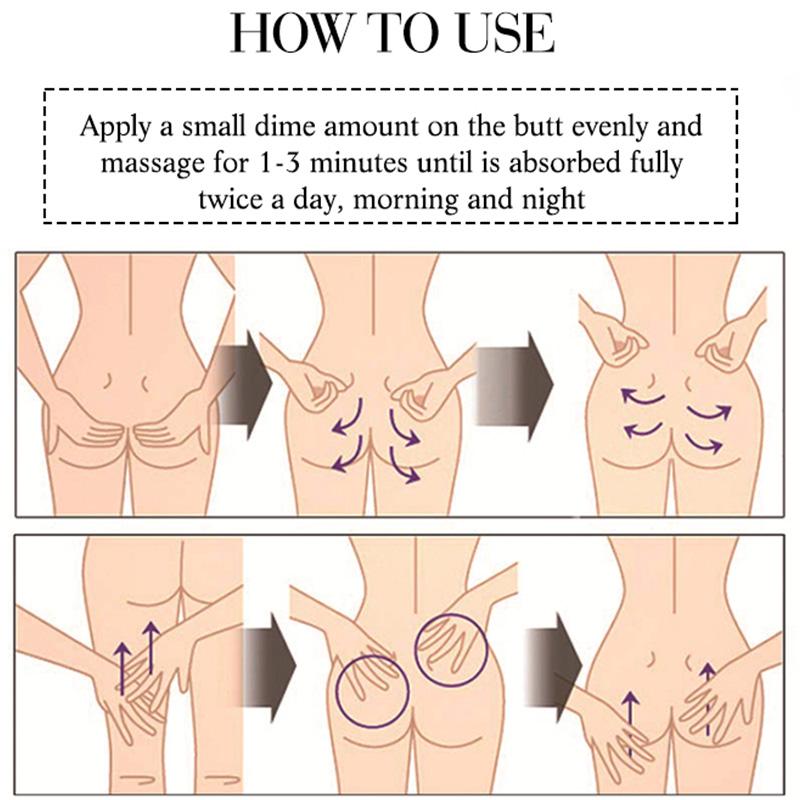 HOW TO USE

Apply a small dime amount on the butt evenly and massage for 1-3 minutes until is absorbed fully twice a day, morning and night