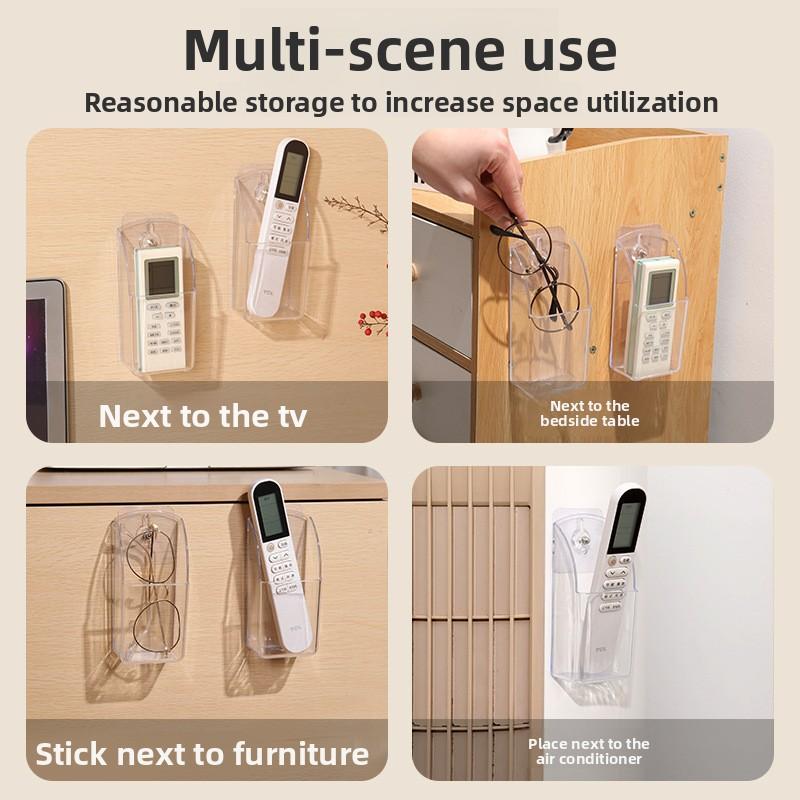 Multi-scene use

Reasonable storage to increase space utilization

Next to the tv

Next to the bedside table

Stick next to furniture

Place next to the air conditioner