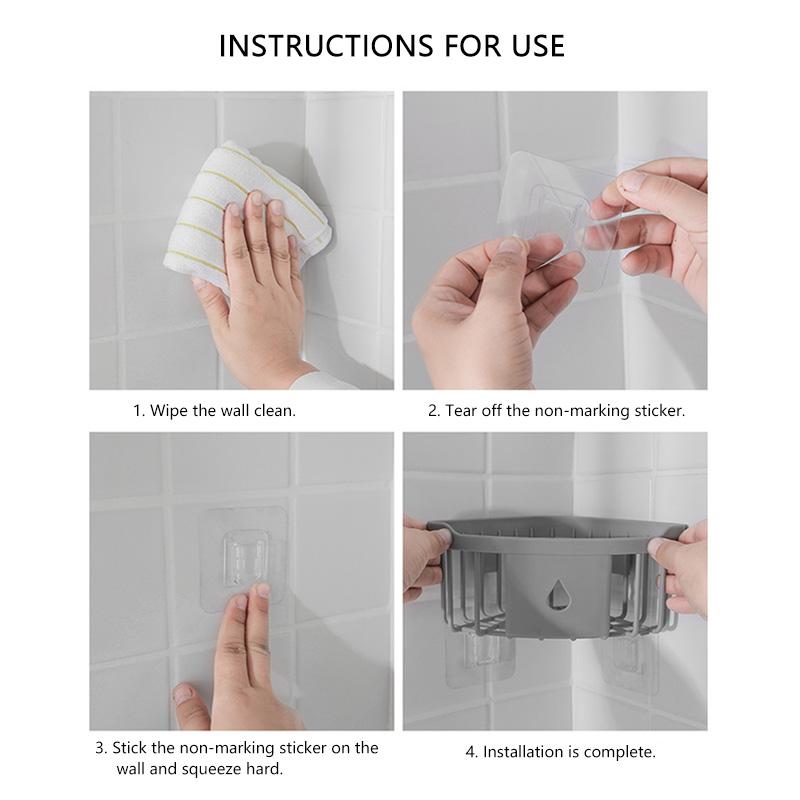 INSTRUCTIONS FOR USE

1. Wipe the wall clean.

2. Tear off the non-marking sticker.

3. Stick the non-marking sticker on the wall and squeeze hard.

4. Installation is complete.