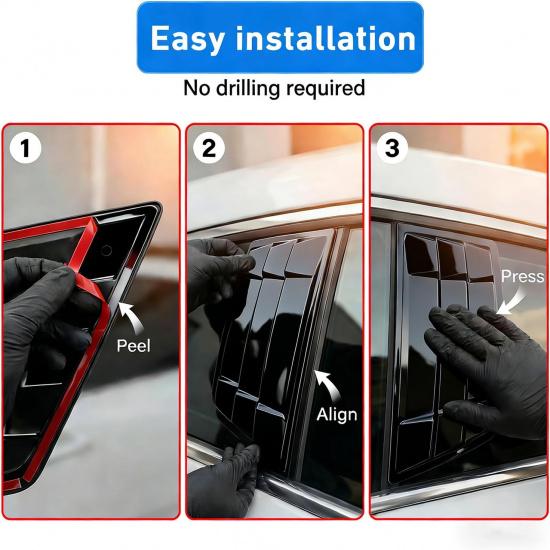 Easy installation
No drilling required

1
Peel

2
Align

3
Press