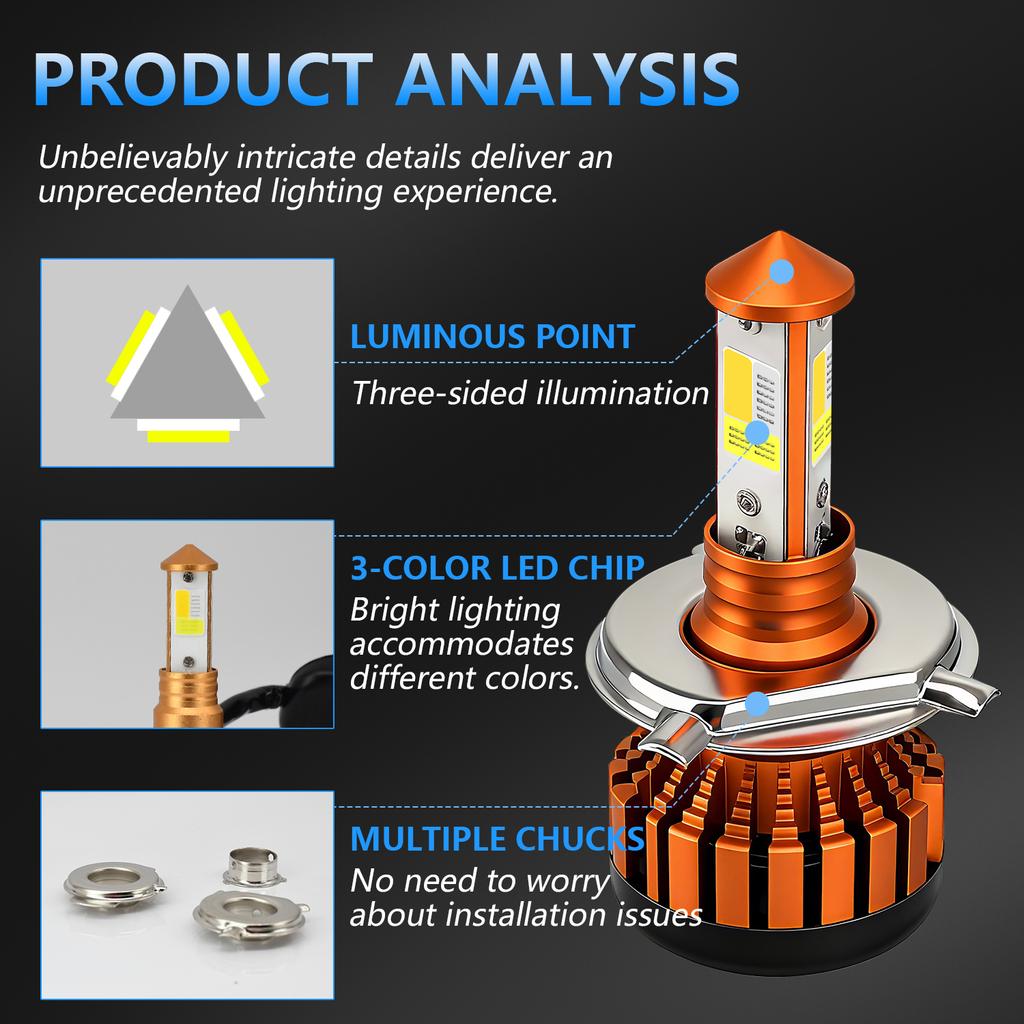 PRODUCT ANALYSIS

Unbelievably intricate details deliver an unprecedented lighting experience.

LUMINOUS POINT
Three-sided illumination

3-COLOR LED CHIP
Bright lighting accommodates different colors.

MULTIPLE CHUCKS
No need to worry about installation issues