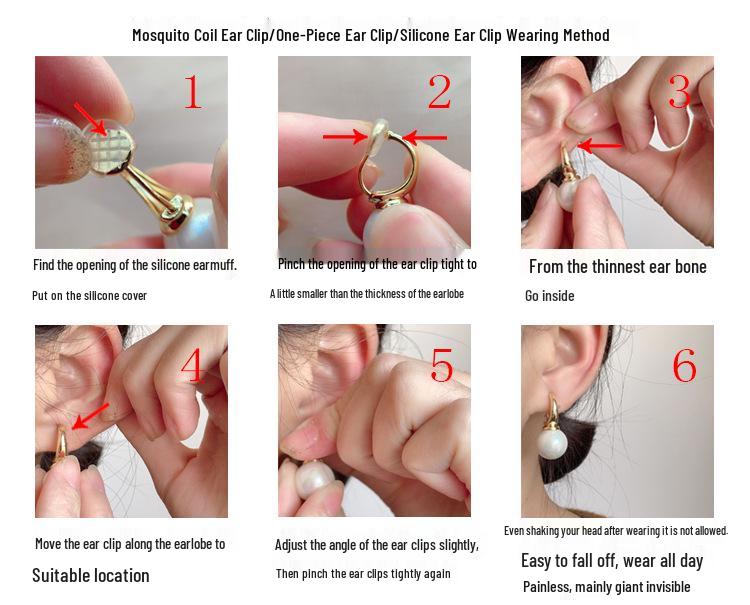 Mosquito Coil Ear Clip/One-Piece Ear Clip/Silicone Ear Clip Wearing Method

1

Find the opening of the silicone earmuff.

Put on the silicone cover

2

Pinch the opening of the ear clip tight to

A little smaller than the thickness of the earlobe

3

From the thinnest ear bone

Go inside

4

Move the ear clip along the earlobe to

Suitable location

5

Adjust the angle of the ear clips slightly,

Then pinch the ear clips tightly again

6

Even shaking your head after wearing it is not allowed.

Easy to fall off, wear all day

Painless, mainly giant invisible