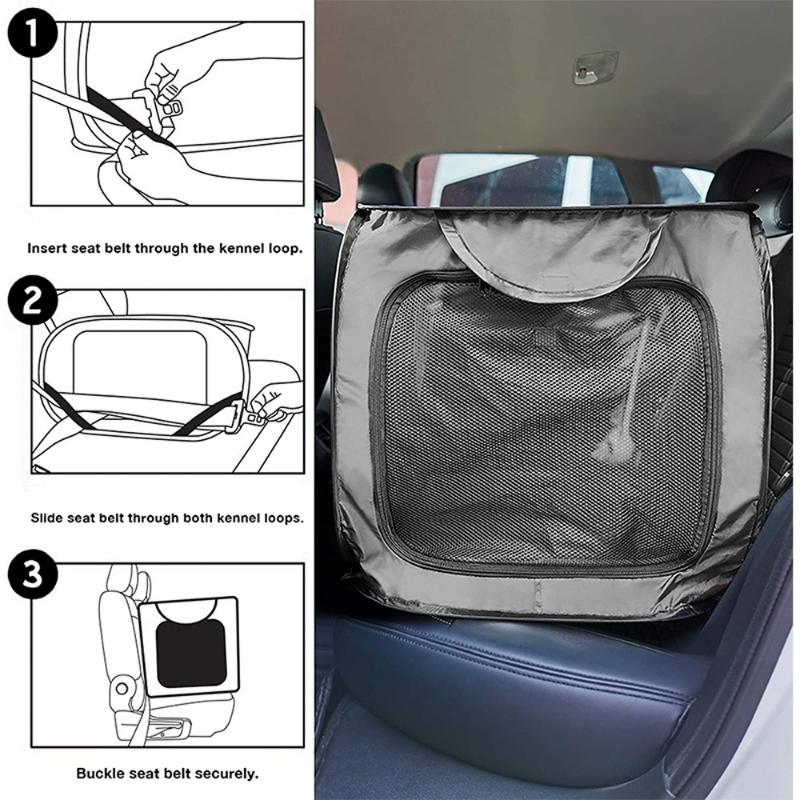 1

Insert seat belt through the kennel loop.

2

Slide seat belt through both kennel loops.

3

Buckle seat belt securely.