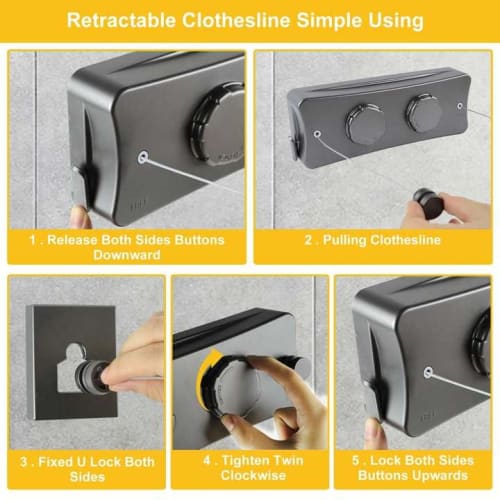 Retractable Clothesline Simple Using

1 . Release Both Sides Buttons Downward

2 . Pulling Clothesline

3 . Fixed U Lock Both Sides

4 . Tighten Twin Clockwise

5 . Lock Both Sides Buttons Upwards