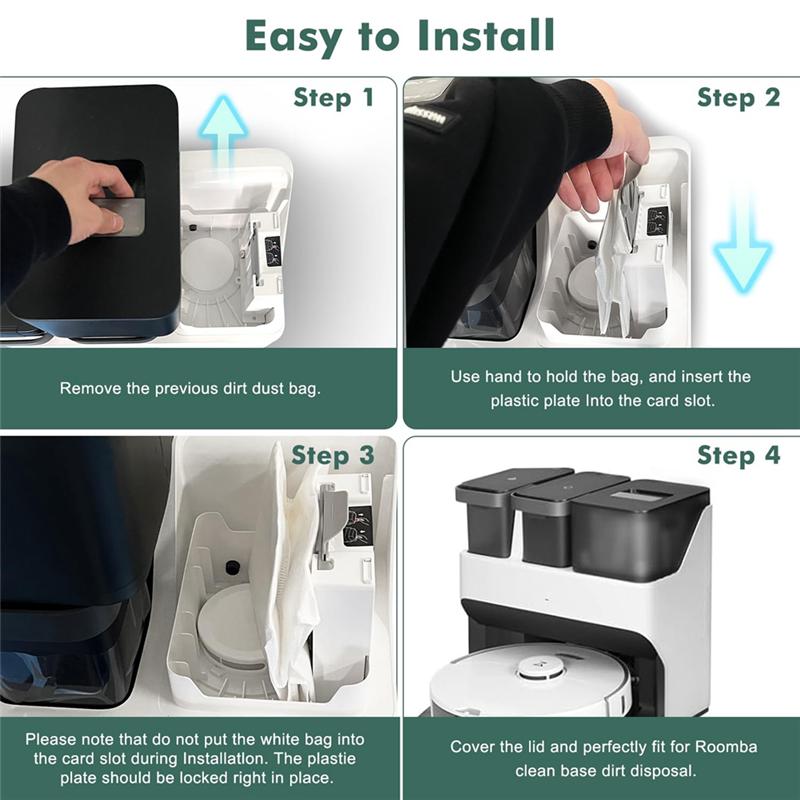 Easy to Install

Step 1

Remove the previous dirt dust bag.

Step 2

Use hand to hold the bag, and insert the plastic plate Into the card slot.

Step 3

Please note that do not put the white bag into the card slot during Installatlon. The plastie plate should be locked right in place.

Step 4

Cover the lid and perfectly fit for Roomba clean base dirt disposal.