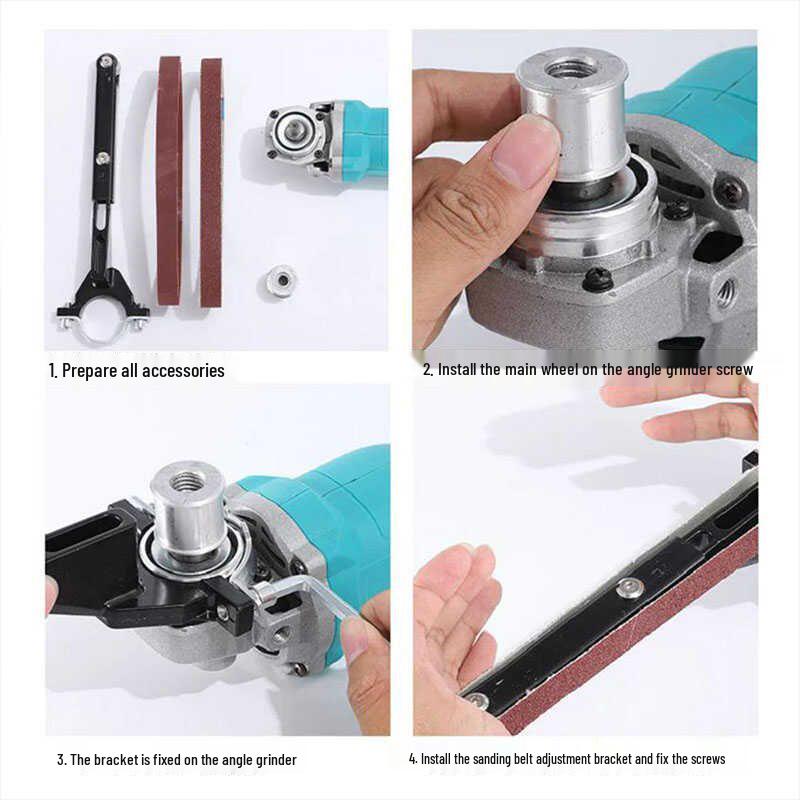 1. Prepare all accessories

2. Install the main wheel on the angle grinder screw

3. The bracket is fixed on the angle grinder

4. Install the sanding belt adjustment bracket and fix the screws