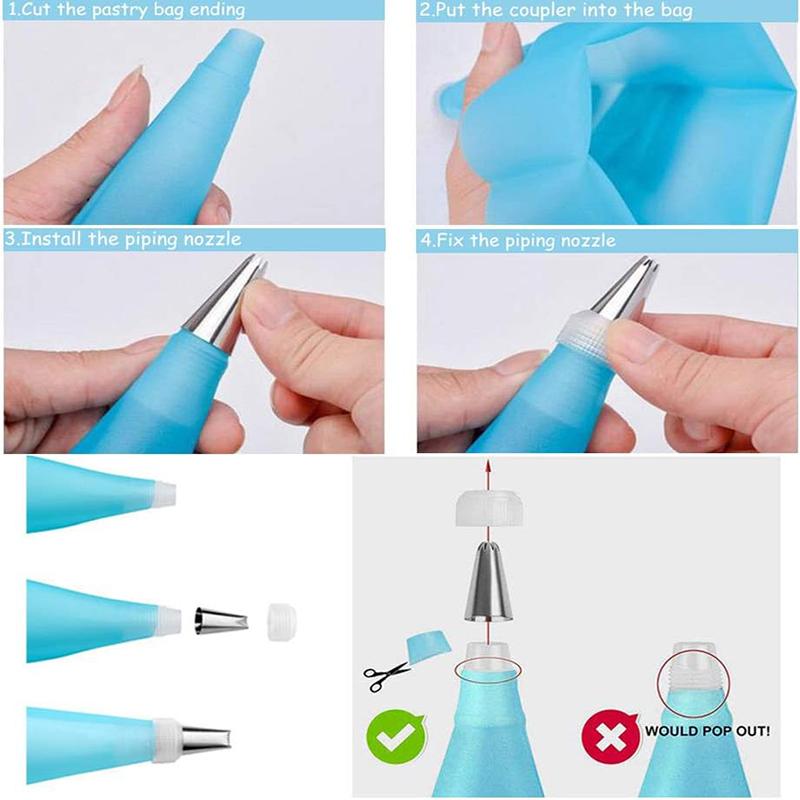 1.Cut the pastry bag ending

2.Put the coupler into the bag

3.Install the piping nozzle

4.Fix the piping nozzle

WOULD POP OUT!