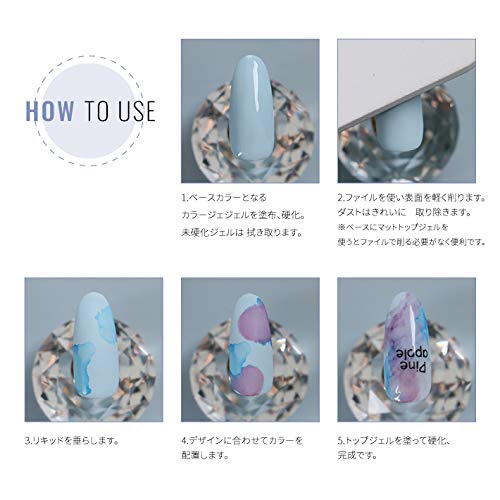 HOW TO USE

1.ベースカラーとなる
カラージェジェルを塗布、硬化。
未硬化ジェルは 拭き取ります。

2.ファイルを使い表面を軽く削ります。
ダストはきれいに　取り除きます。
※ベースにマットトップジェルを
使うとファイルで削る必要がなく便利です。

3.リキッドを垂らします。

4.デザインに合わせてカラーを
配置します。

Pine apple

5.トップジェルを塗って硬化、
完成です。