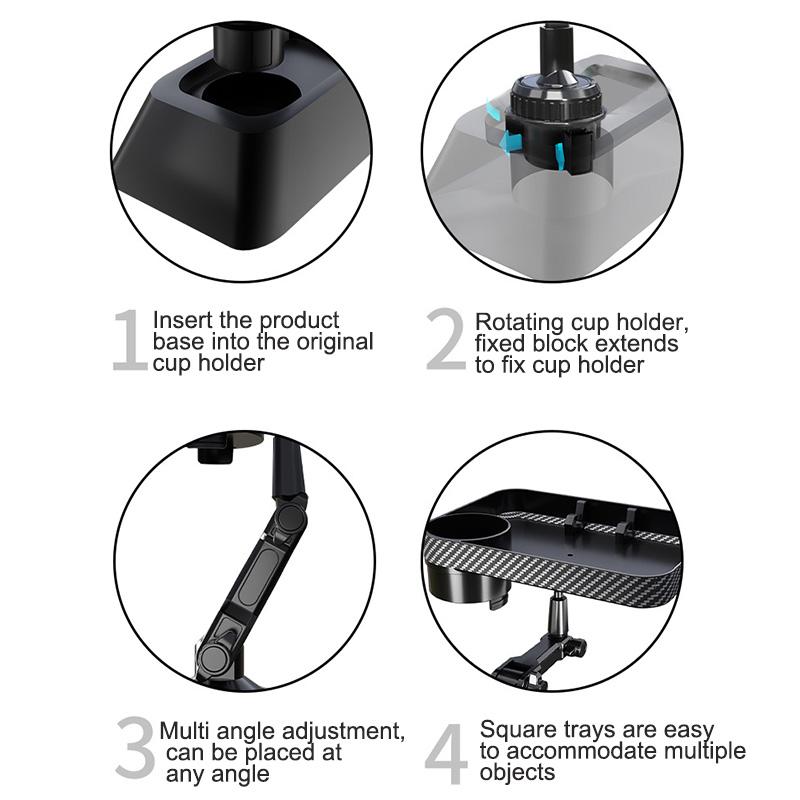 1 Insert the product base into the original cup holder

2 Rotating cup holder, fixed block extends to fix cup holder

3 Multi angle adjustment, can be placed at any angle

4 Square trays are easy to accommodate multiple objects