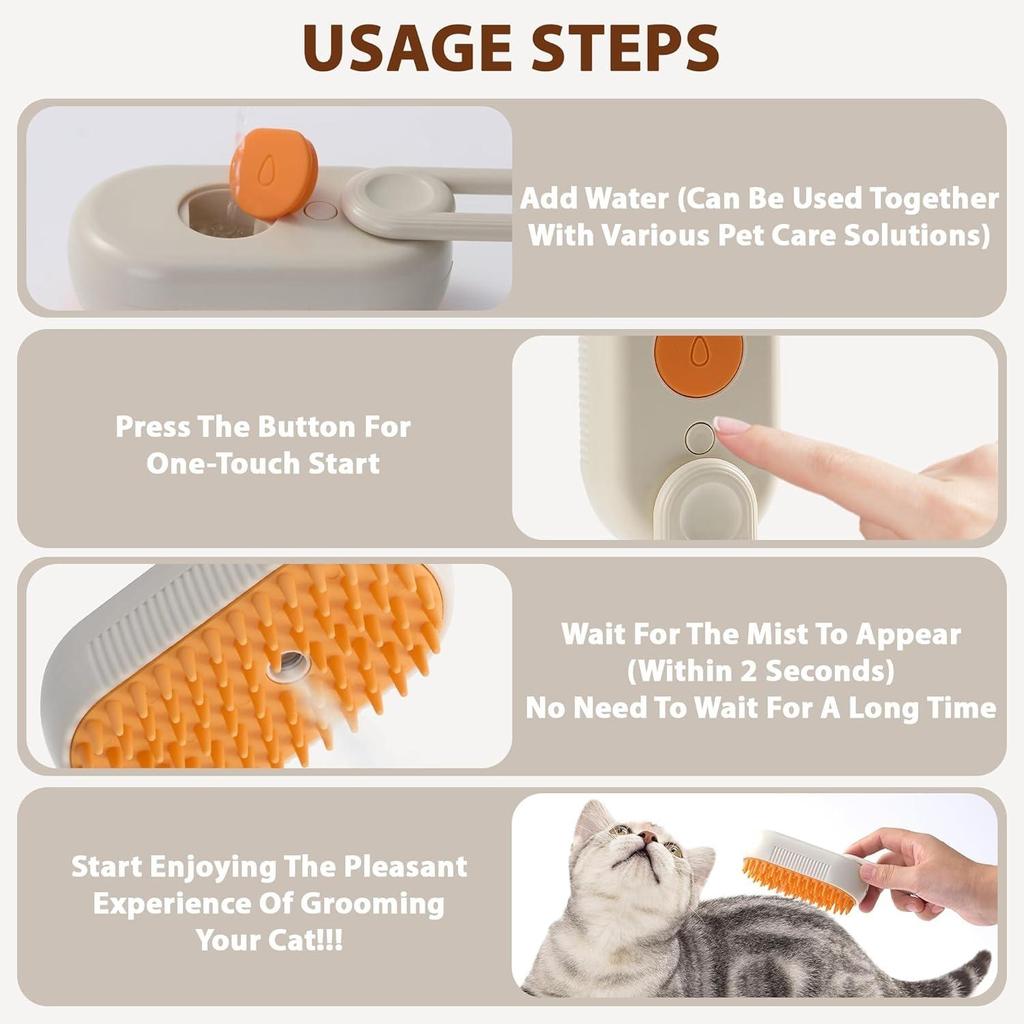 USAGE STEPS

Add Water (Can Be Used Together With Various Pet Care Solutions)

Press The Button For One-Touch Start

Wait For The Mist To Appear (Within 2 Seconds) No Need To Wait For A Long Time

Start Enjoying The Pleasant Experience Of Grooming Your Cat!!!