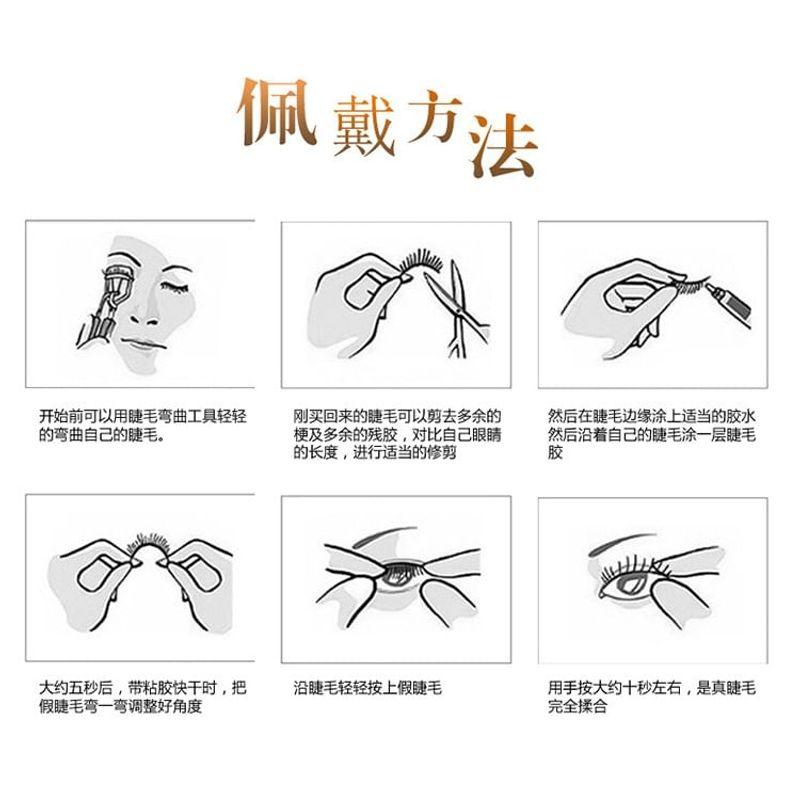 佩戴方法

开始前可以用睫毛弯曲工具轻轻的弯曲自己的睫毛。

刚买回来的睫毛可以剪去多余的梗及多余的残胶，对比自己眼睛的长度，进行适当的修剪

然后在睫毛边缘涂上适当的胶水然后沿着自己的睫毛涂一层睫毛胶

大约五秒后，带粘胶快干时，把假睫毛弯一弯调整好角度

沿睫毛轻轻按上假睫毛

用手按大约十秒左右，是真睫毛完全揉合