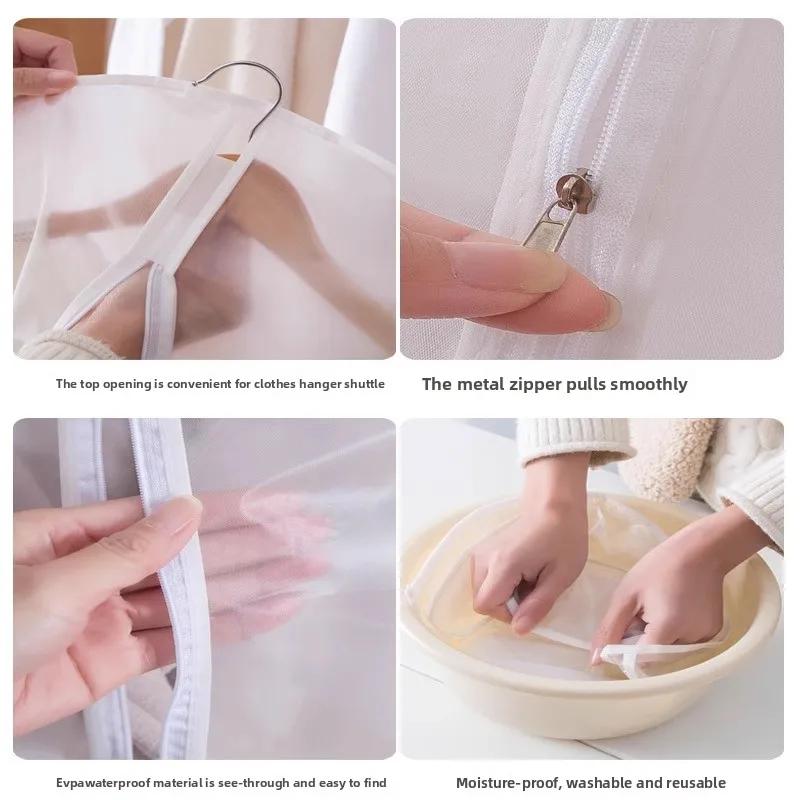 The top opening is convenient for clothes hanger shuttle

The metal zipper pulls smoothly

Evpawaterproof material is see-through and easy to find

Moisture-proof, washable and reusable