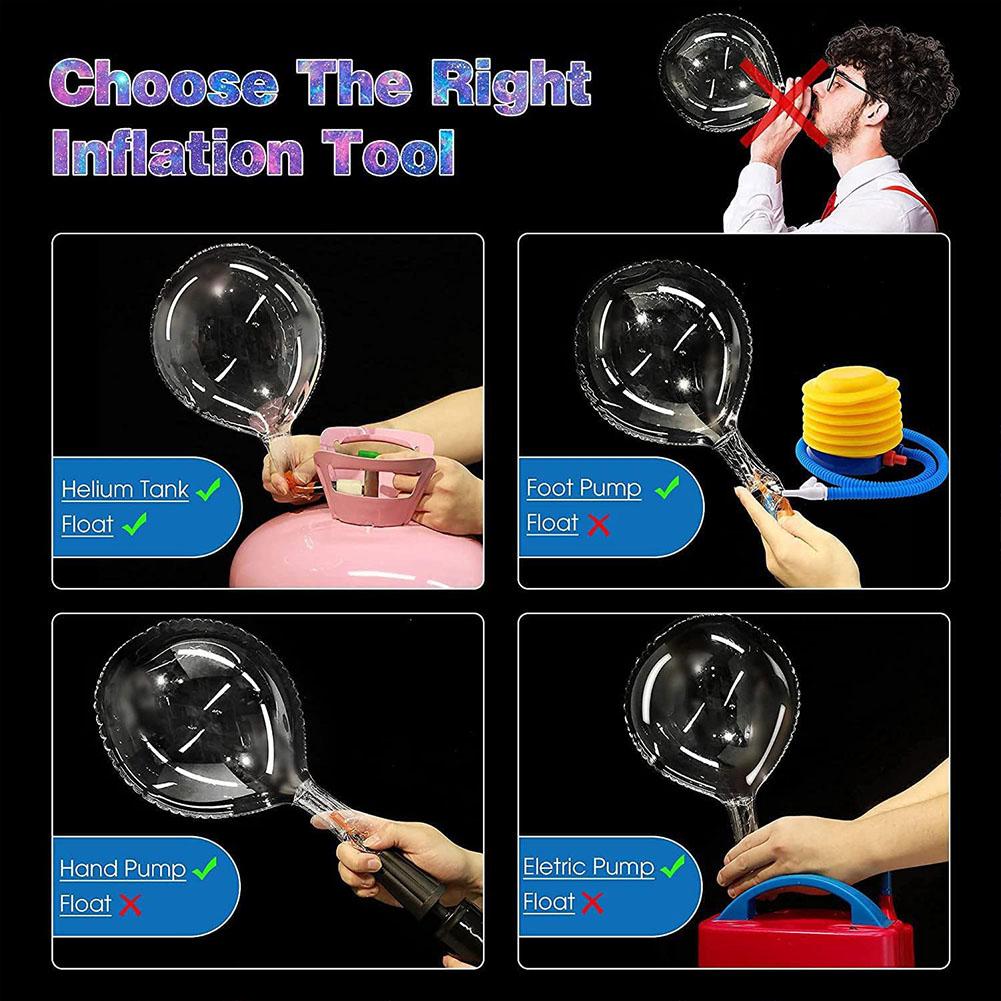 Choose The Right Inflation Tool

Helium Tank ✓
Float ✓

Foot Pump ✓
Float ✗

Hand Pump ✓
Float ✗

Eletric Pump ✓
Float ✗