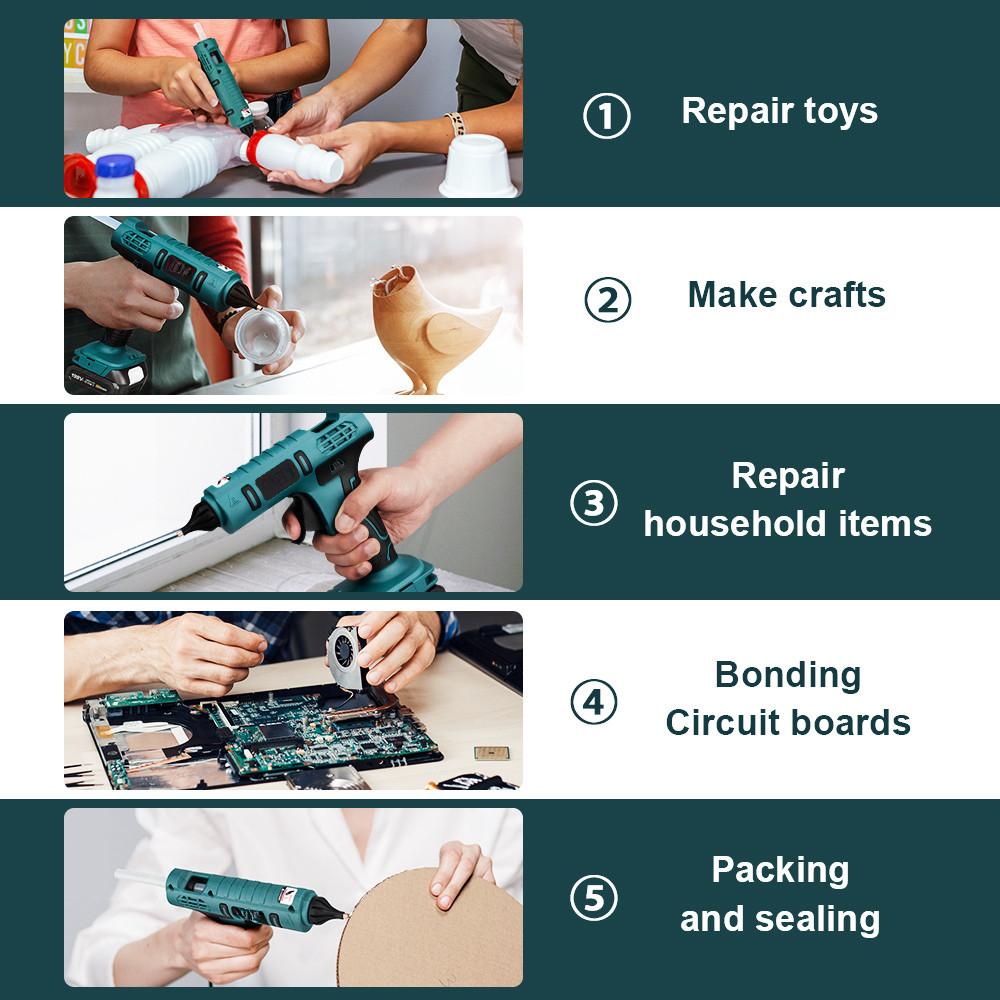 ① Repair toys

② Make crafts

③ Repair household items

④ Bonding Circuit boards

⑤ Packing and sealing