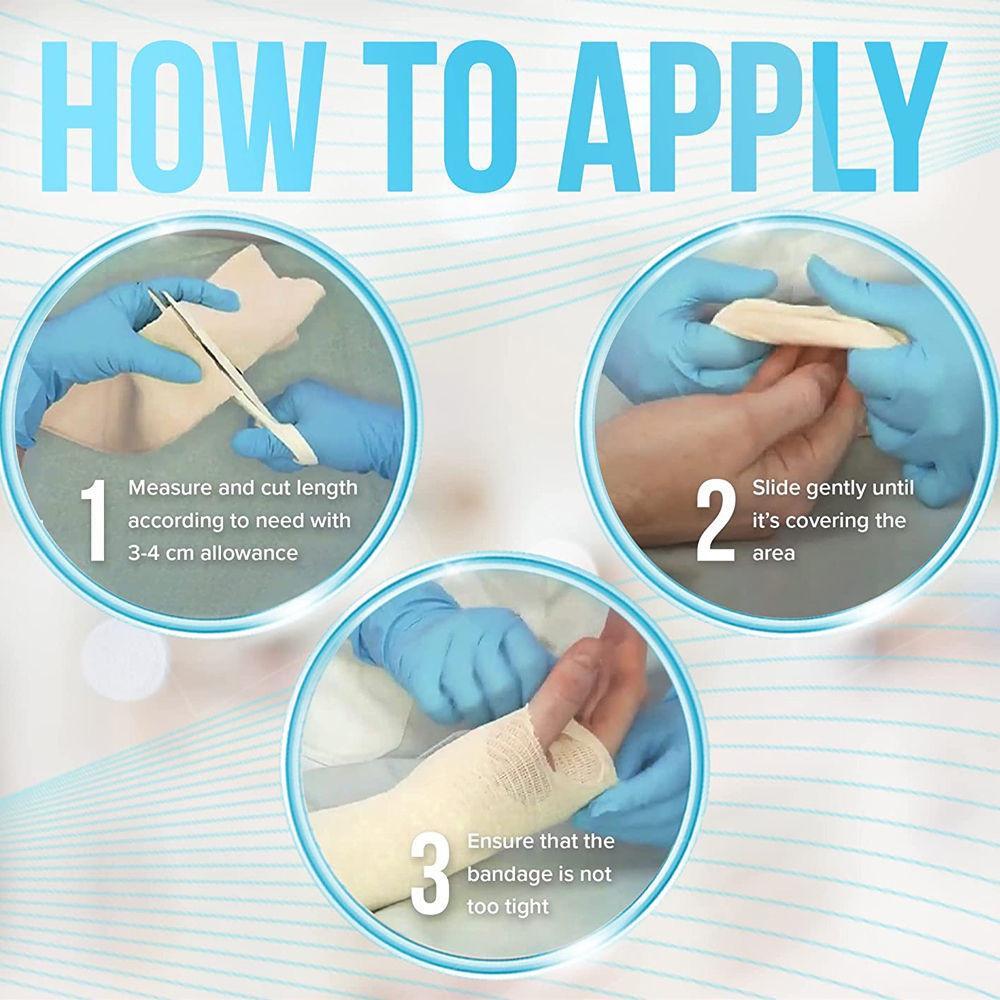 HOW TO APPLY

1 Measure and cut length according to need with 3-4 cm allowance

2 Slide gently until it's covering the area

3 Ensure that the bandage is not too tight