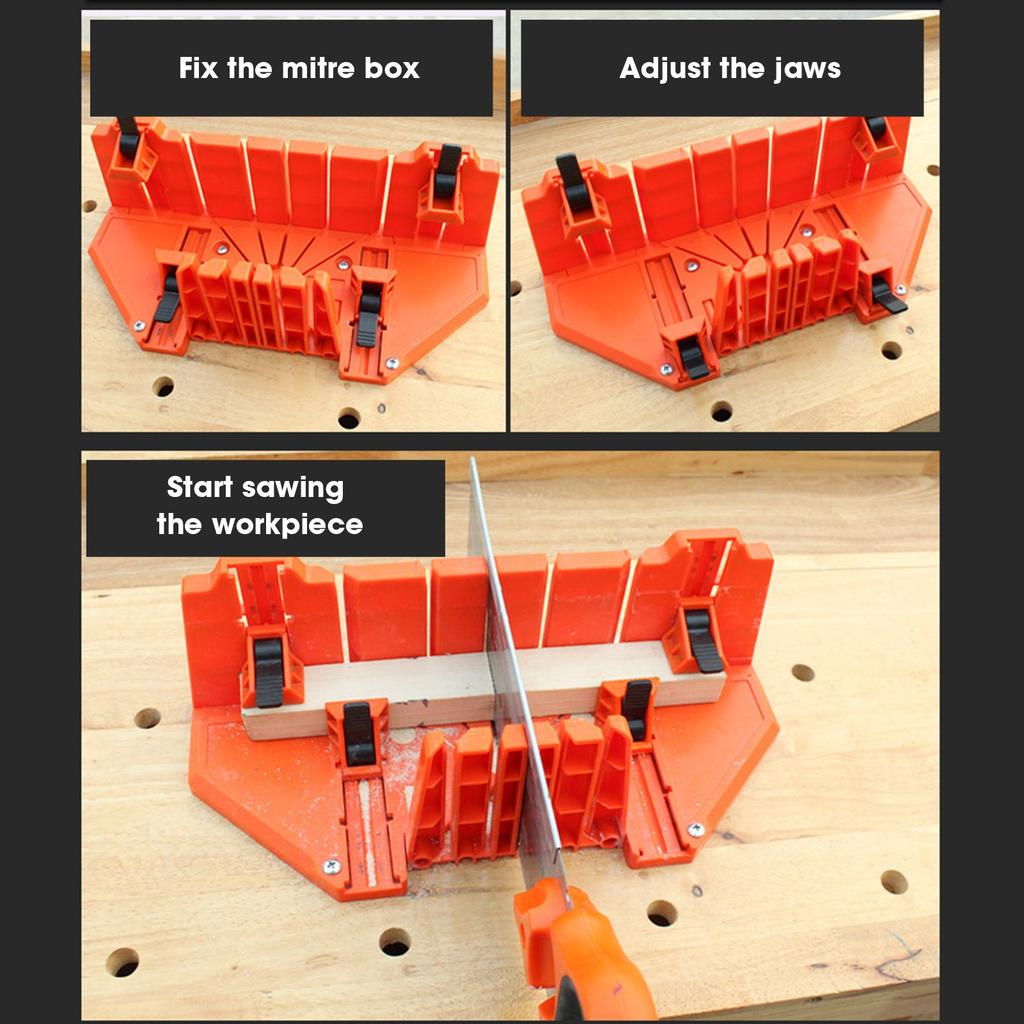 Fix the mitre box

Adjust the jaws

Start sawing the workpiece