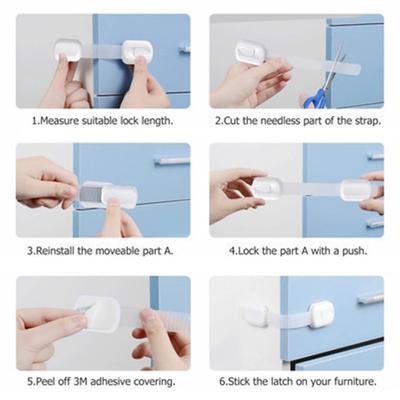 1.Measure suitable lock length.

2.Cut the needless part of the strap.

3.Reinstall the moveable part A.

4.Lock the part A with a push.

5.Peel off 3M adhesive covering.

6.Stick the latch on your furniture.