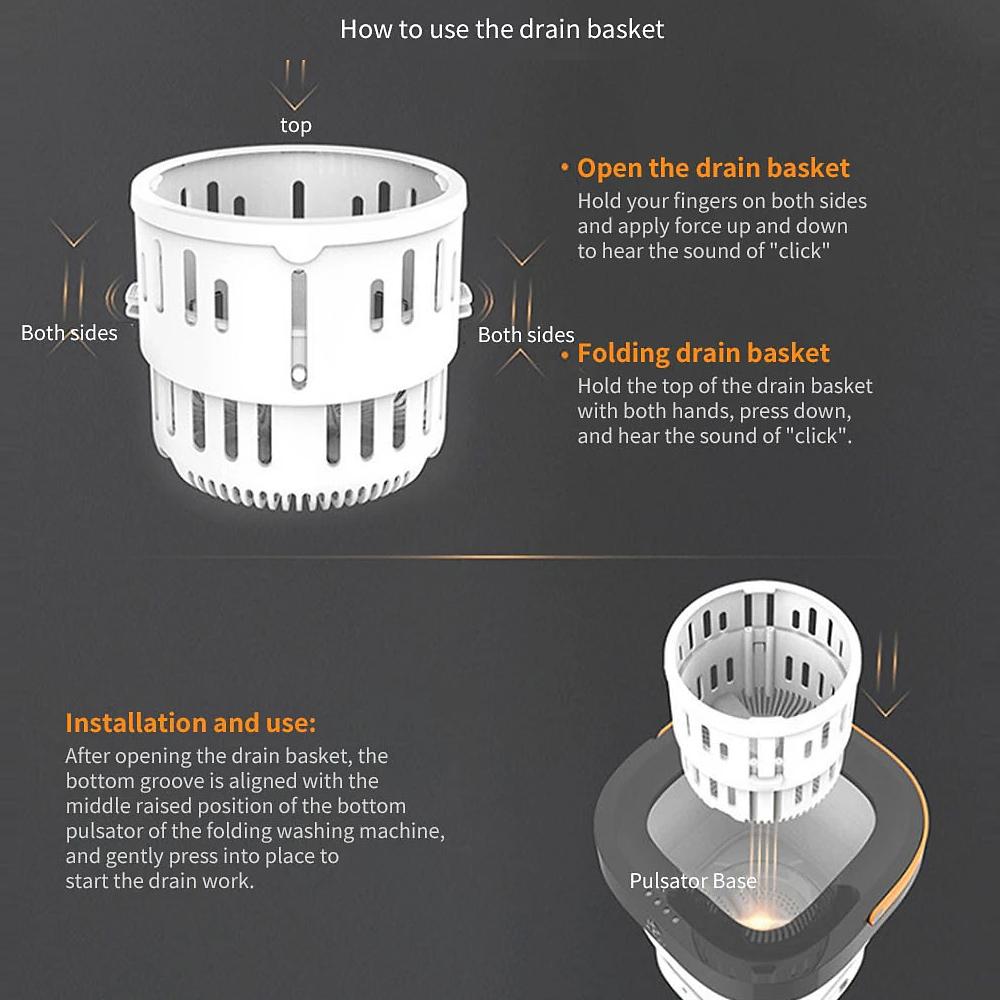 How to use the drain basket

top

Both sides

Both sides

• Open the drain basket
Hold your fingers on both sides and apply force up and down to hear the sound of "click"

• Folding drain basket
Hold the top of the drain basket with both hands, press down, and hear the sound of "click".

Installation and use:
After opening the drain basket, the bottom groove is aligned with the middle raised position of the bottom pulsator of the folding washing machine, and gently press into place to start the drain work.

Pulsator Base