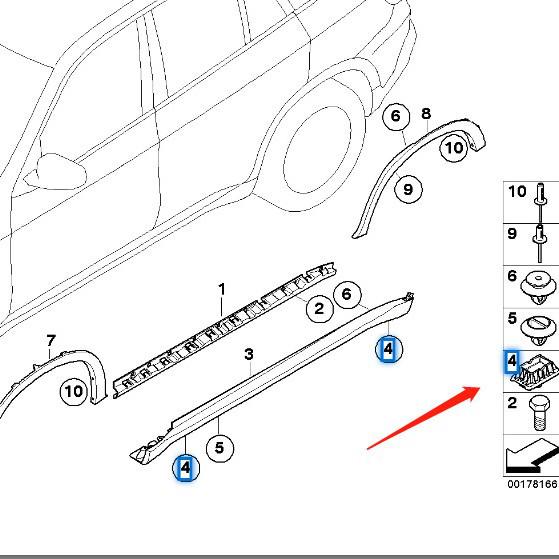 6
8
10
9
1
2
6
4
3
7
10
5
4
10
9
6
5
4
2
00178166