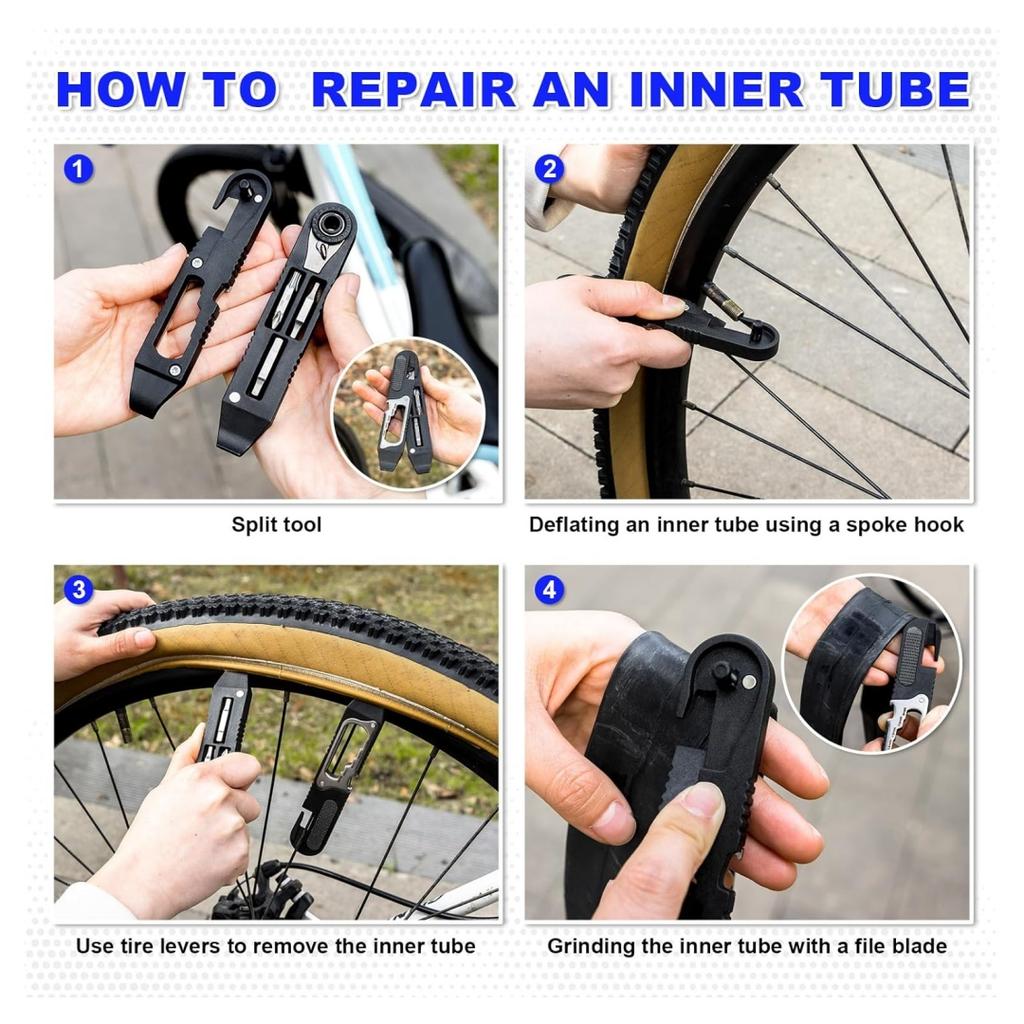 HOW TO REPAIR AN INNER TUBE

1

Split tool

2

Deflating an inner tube using a spoke hook

3

Use tire levers to remove the inner tube

4

Grinding the inner tube with a file blade