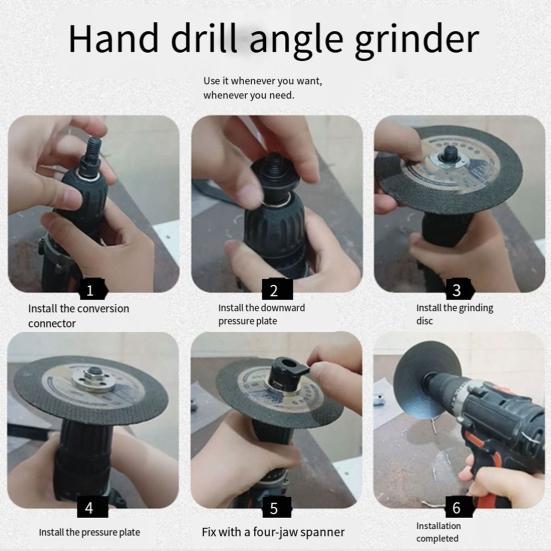 Hand drill angle grinder

Use it whenever you want, whenever you need.

1
Install the conversion connector

2
Install the downward pressure plate

3
Install the grinding disc

4
Install the pressure plate

5
Fix with a four-jaw spanner

6
Installation completed