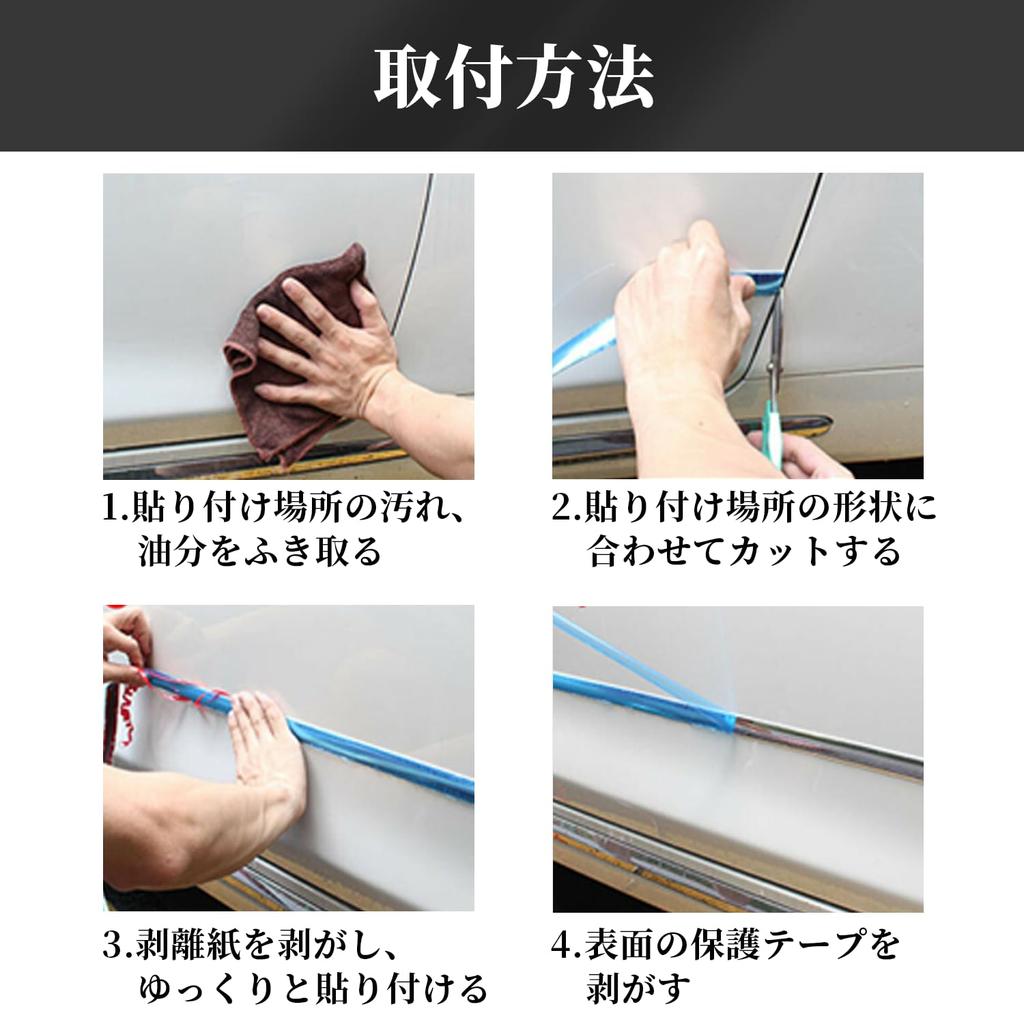 取付方法

1.貼り付け場所の汚れ、油分をふき取る

2.貼り付け場所の形状に合わせてカットする

3.剥離紙を剥がし、ゆっくりと貼り付ける

4.表面の保護テープを剥がす