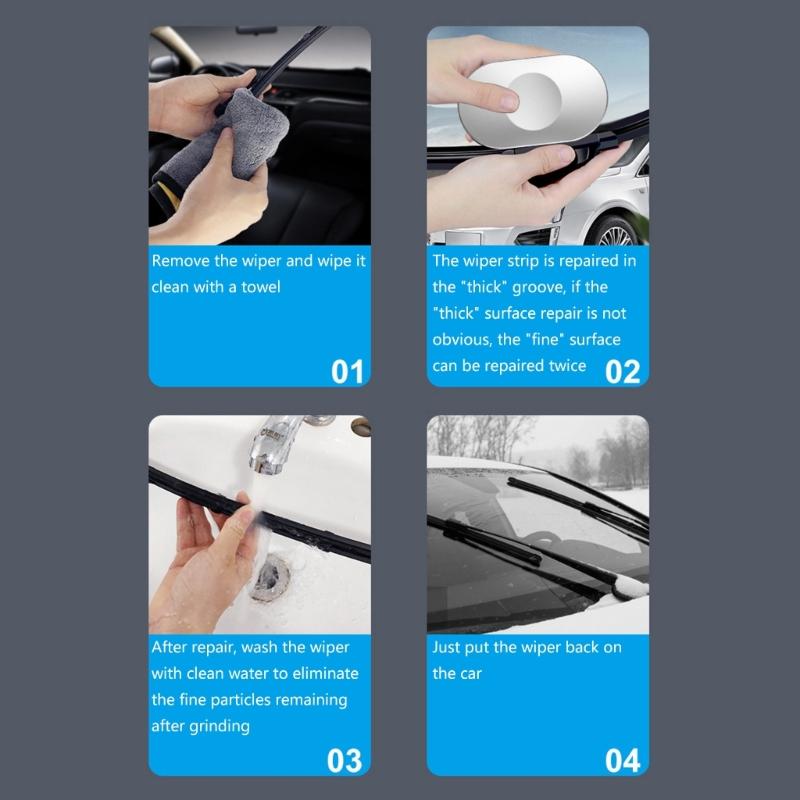 Remove the wiper and wipe it clean with a towel

01

The wiper strip is repaired in the "thick" groove, if the "thick" surface repair is not obvious, the "fine" surface can be repaired twice

02

After repair, wash the wiper with clean water to eliminate the fine particles remaining after grinding

03

Just put the wiper back on the car

04