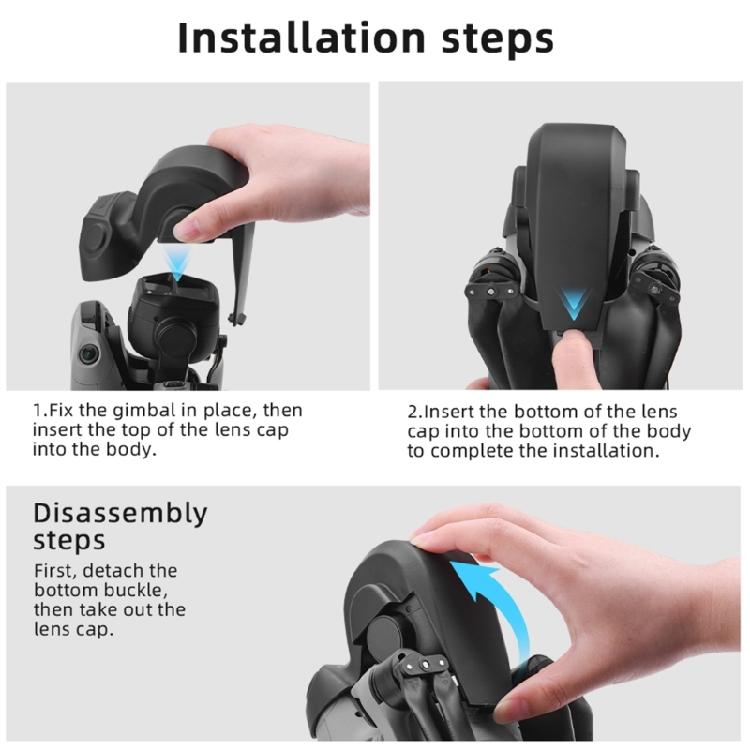 Installation steps

1.Fix the gimbal in place, then insert the top of the lens cap into the body.

2.Insert the bottom of the lens cap into the bottom of the body to complete the installation.

Disassembly steps

First, detach the bottom buckle, then take out the lens cap.