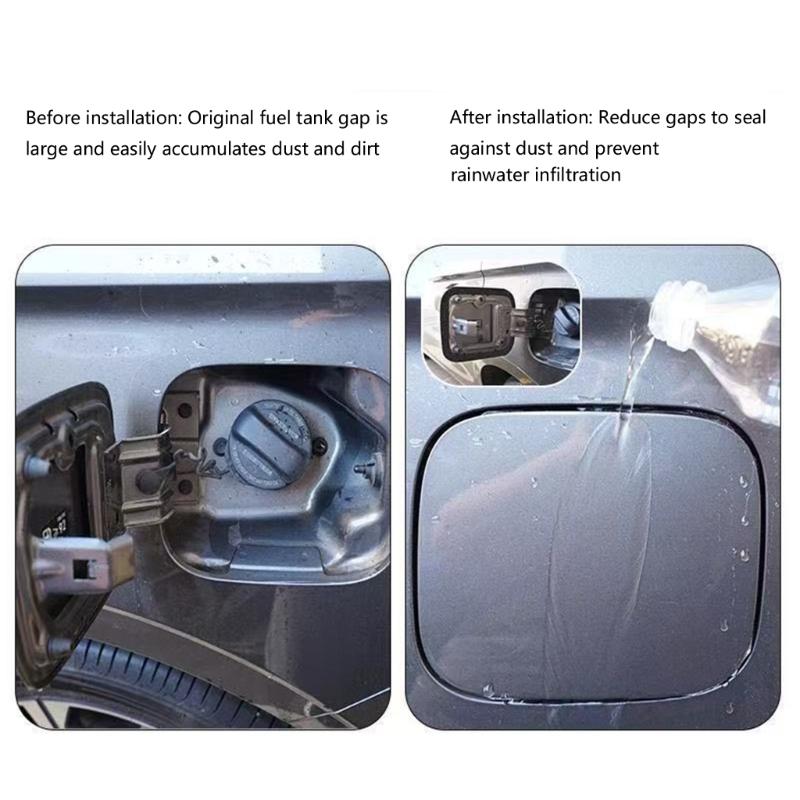 Before installation: Original fuel tank gap is large and easily accumulates dust and dirt

After installation: Reduce gaps to seal against dust and prevent rainwater infiltration