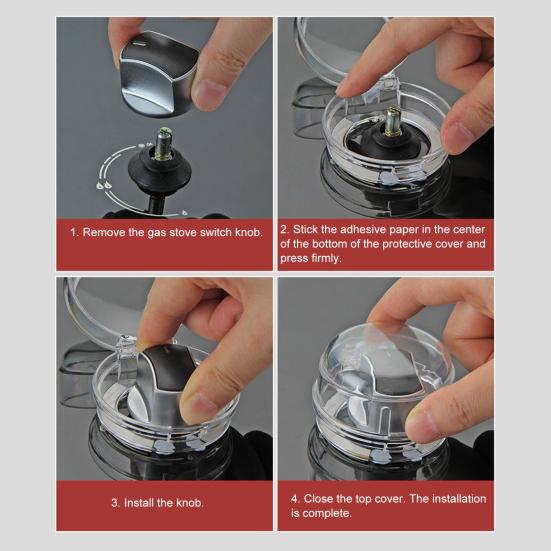 1. Remove the gas stove switch knob.

2. Stick the adhesive paper in the center of the bottom of the protective cover and press firmly.

3. Install the knob.

4. Close the top cover. The installation is complete.