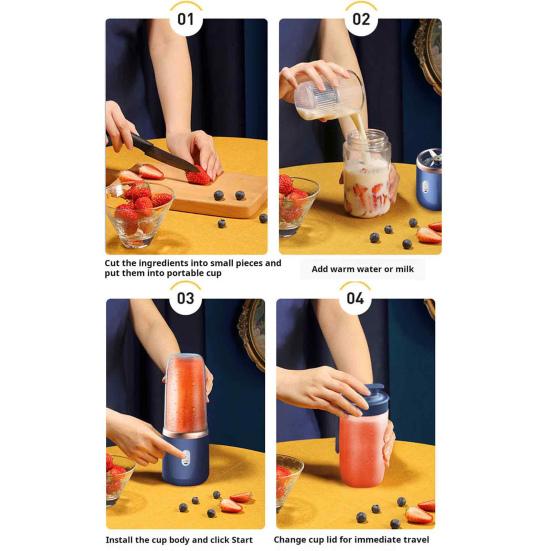 01

Cut the ingredients into small pieces and put them into portable cup

02

Add warm water or milk

03

Install the cup body and click Start

04

Change cup lid for immediate travel