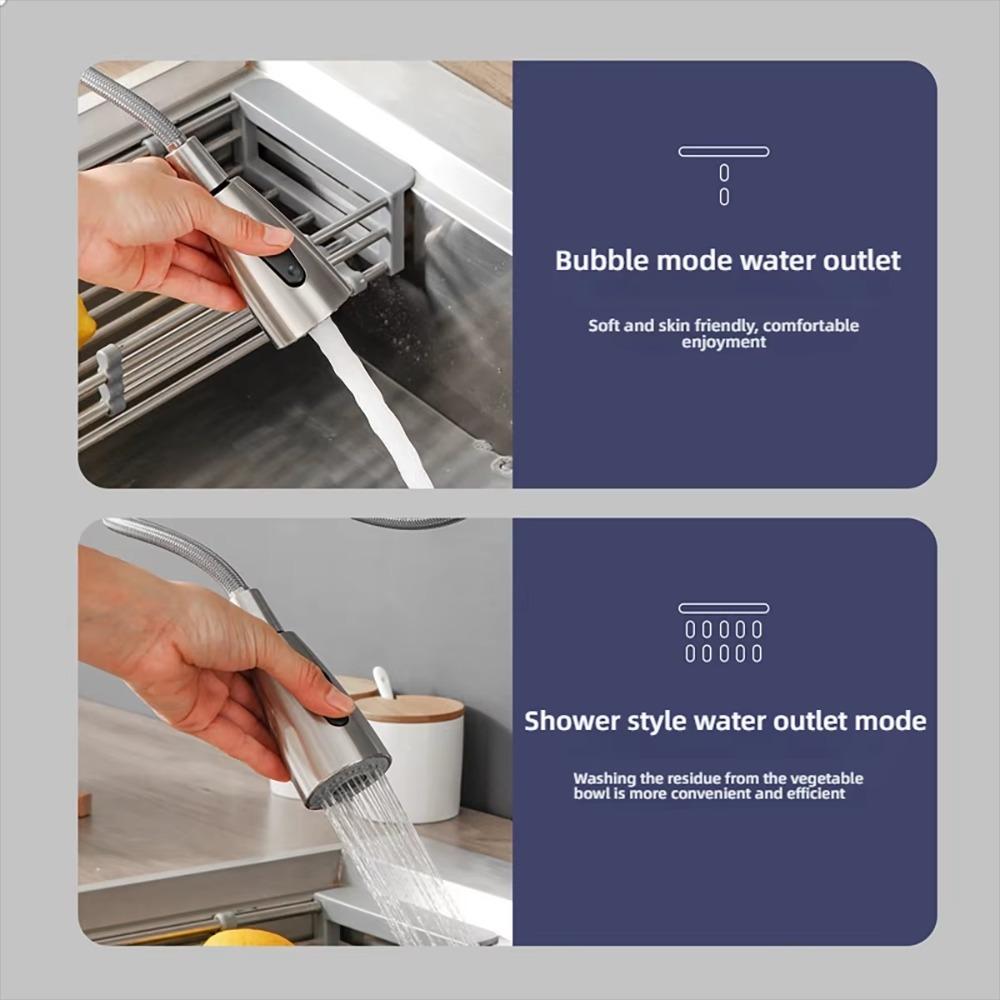 Bubble mode water outlet

Soft and skin friendly, comfortable enjoyment

Shower style water outlet mode

Washing the residue from the vegetable bowl is more convenient and efficient