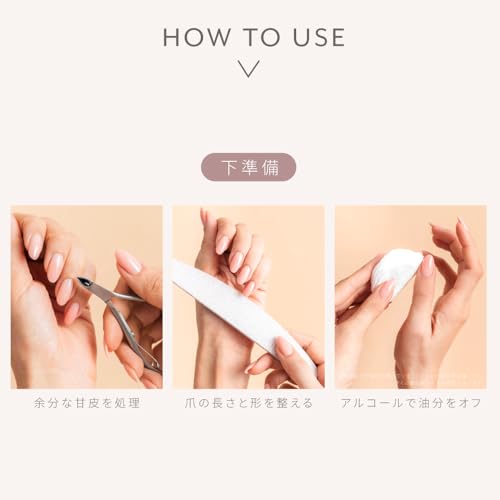 HOW TO USE

下準備

余分な甘皮を処理

爪の長さと形を整える

アルコールで油分をオフ