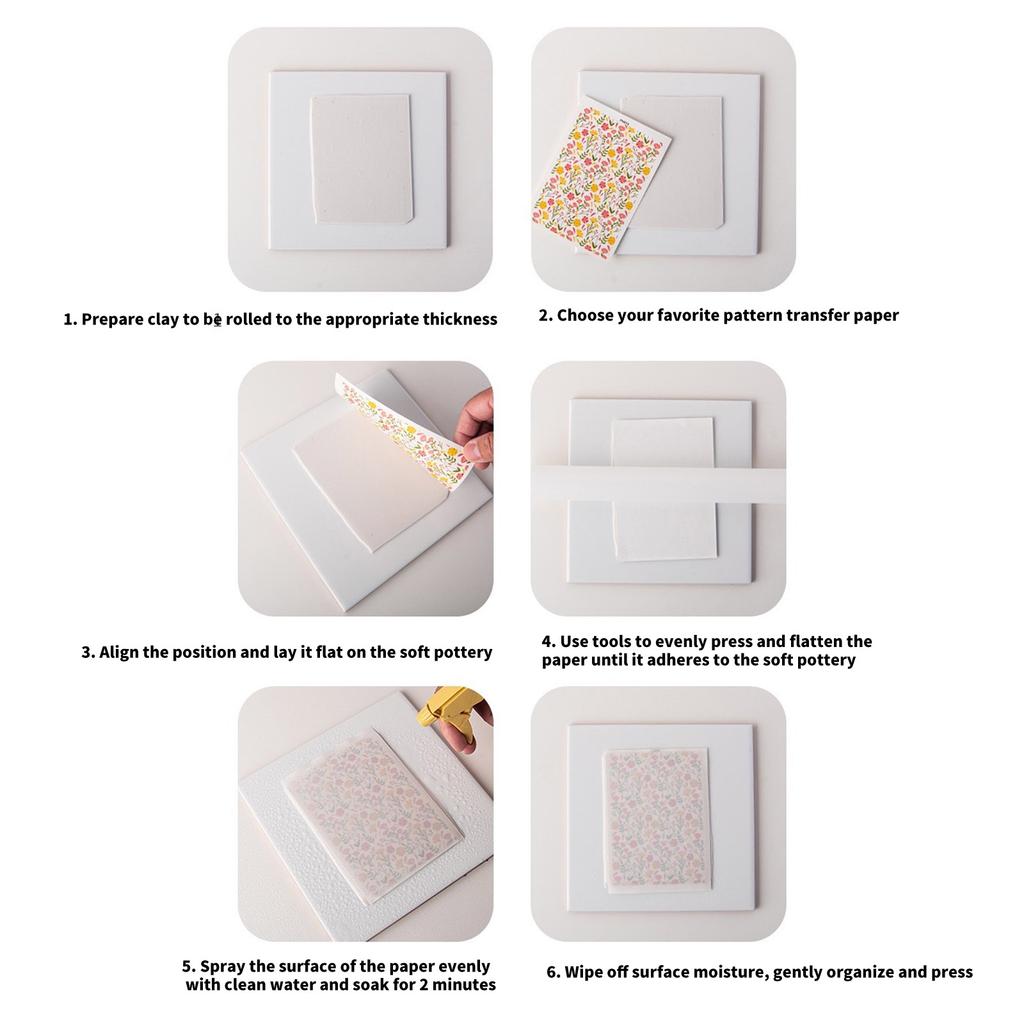 1. Prepare clay to bẹ rolled to the appropriate thickness

2. Choose your favorite pattern transfer paper

3. Align the position and lay it flat on the soft pottery

4. Use tools to evenly press and flatten the paper until it adheres to the soft pottery

5. Spray the surface of the paper evenly with clean water and soak for 2 minutes

6. Wipe off surface moisture, gently organize and press