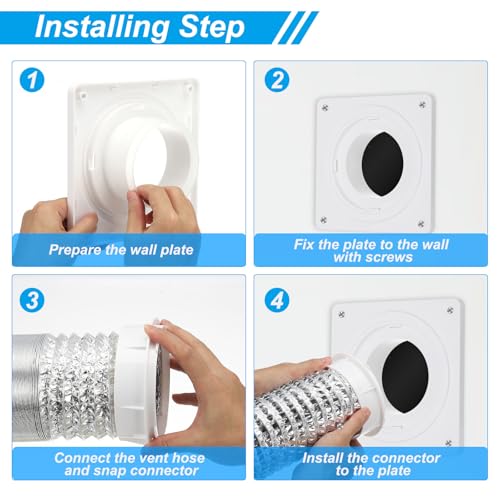 Installing Step

1

Prepare the wall plate

2

Fix the plate to the wall with screws

3

Connect the vent hose and snap connector

4

Install the connector to the plate