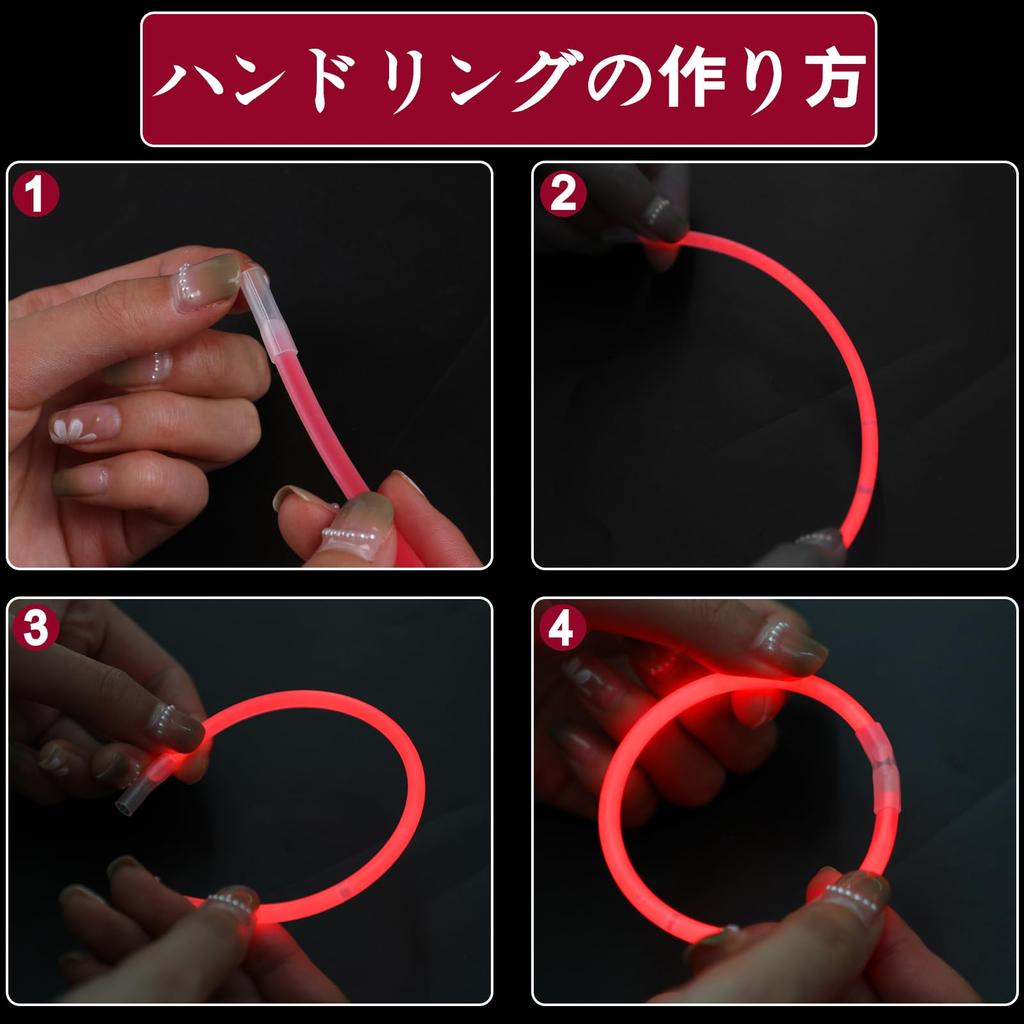 ハンドリングの作り方

1

2

3

4