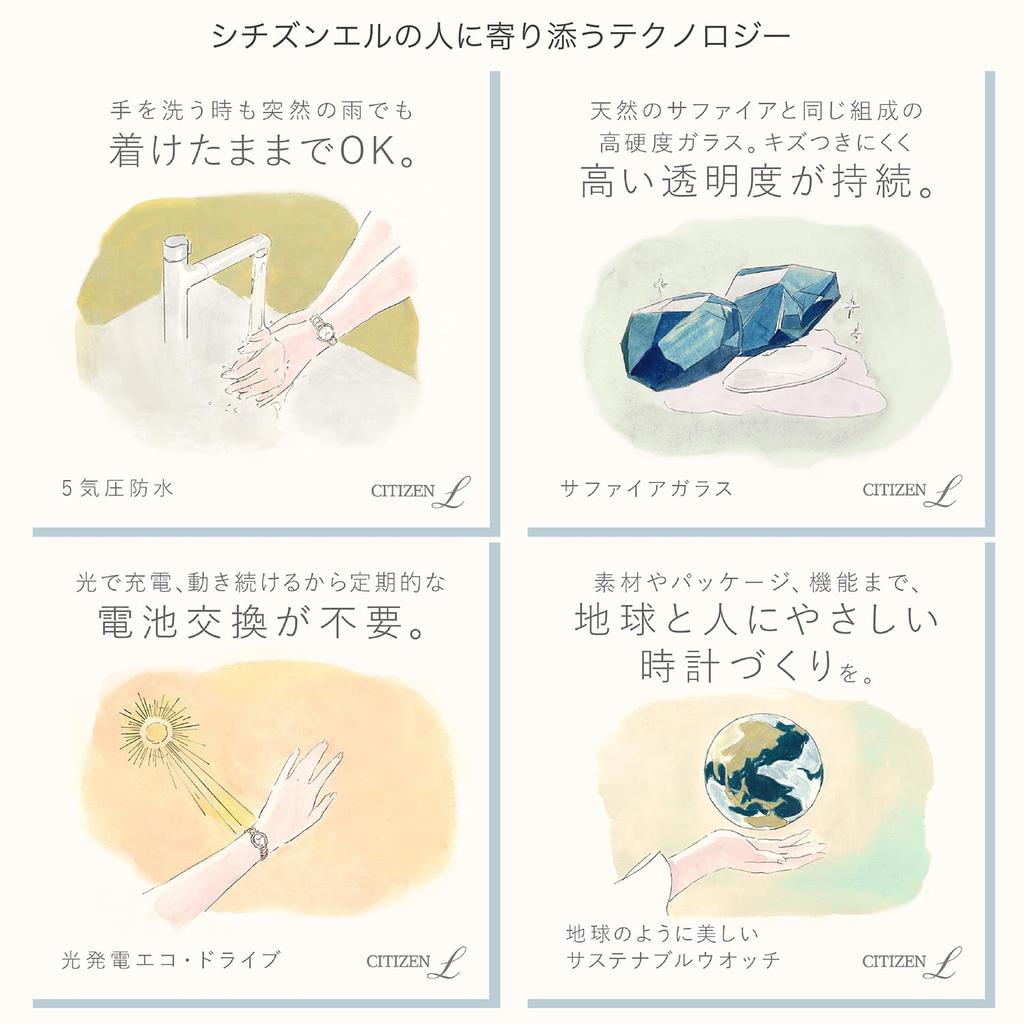 シチズンエルの人に寄り添うテクノロジー

手を洗う時も突然の雨でも
着けたままでOK。

5気圧防水

CITIZEN L

天然のサファイアと同じ組成の
高硬度ガラス。キズつきにくく
高い透明度が持続。

サファイアガラス

CITIZEN L

光で充電、動き続けるから定期的な
電池交換が不要。

光発電エコ・ドライブ

CITIZEN L

素材やパッケージ、機能まで、
地球と人にやさしい
時計づくりを。

地球のように美しい
サステナブルウオッチ

CITIZEN L