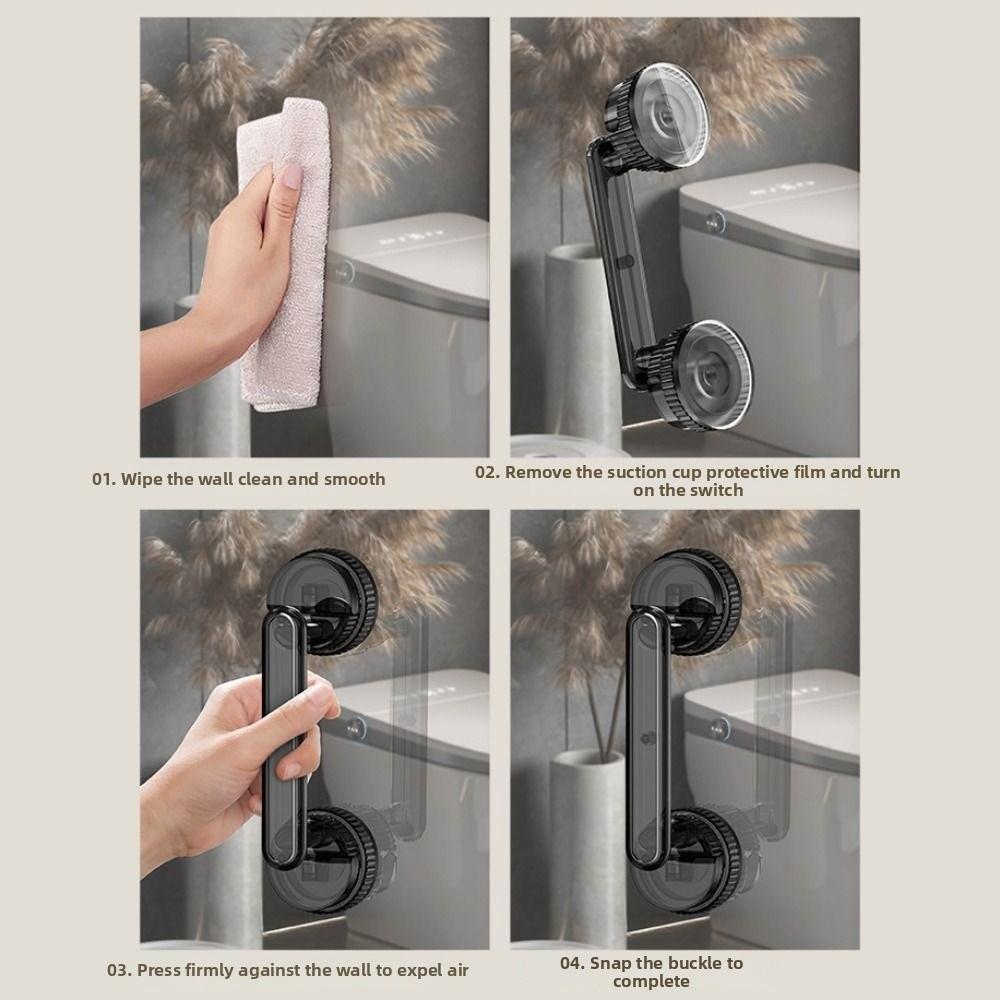 01. Wipe the wall clean and smooth

02. Remove the suction cup protective film and turn on the switch

03. Press firmly against the wall to expel air

04. Snap the buckle to complete