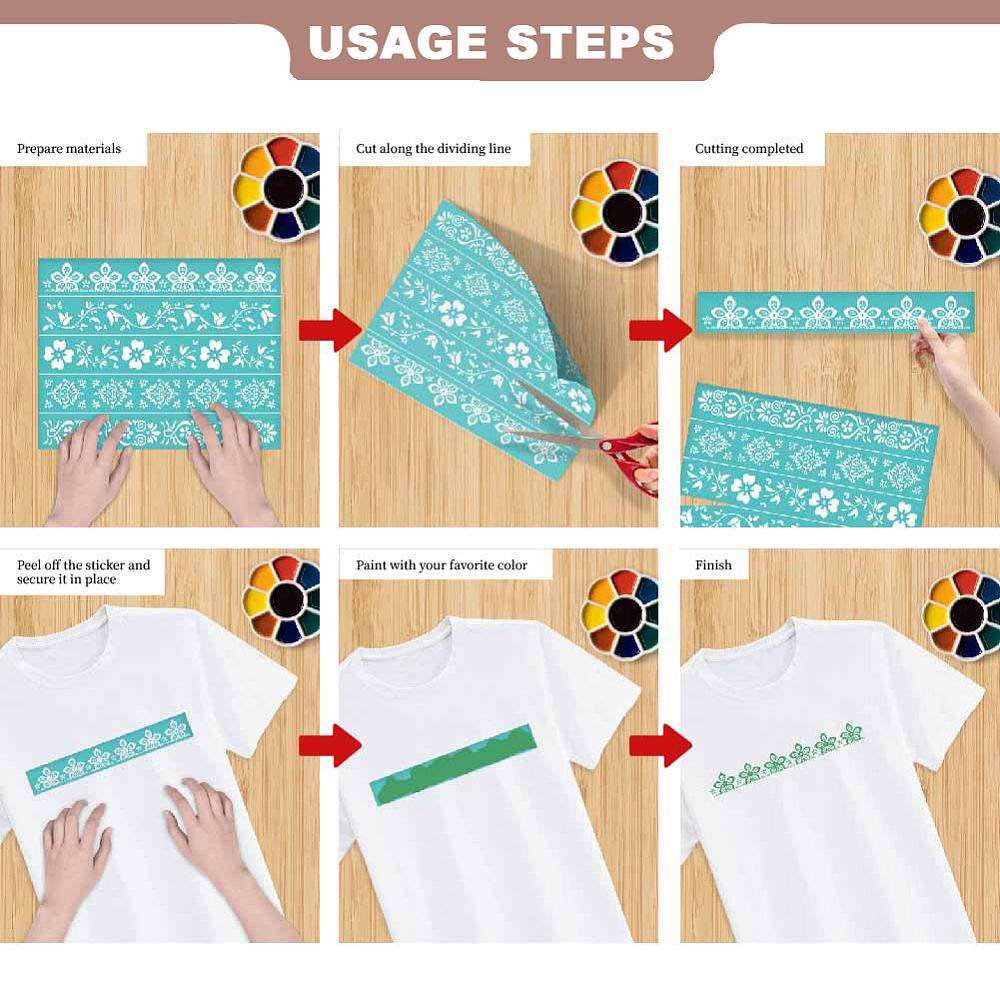 USAGE STEPS

Prepare materials

Cut along the dividing line

Cutting completed

Peel off the sticker and secure it in place

Paint with your favorite color

Finish