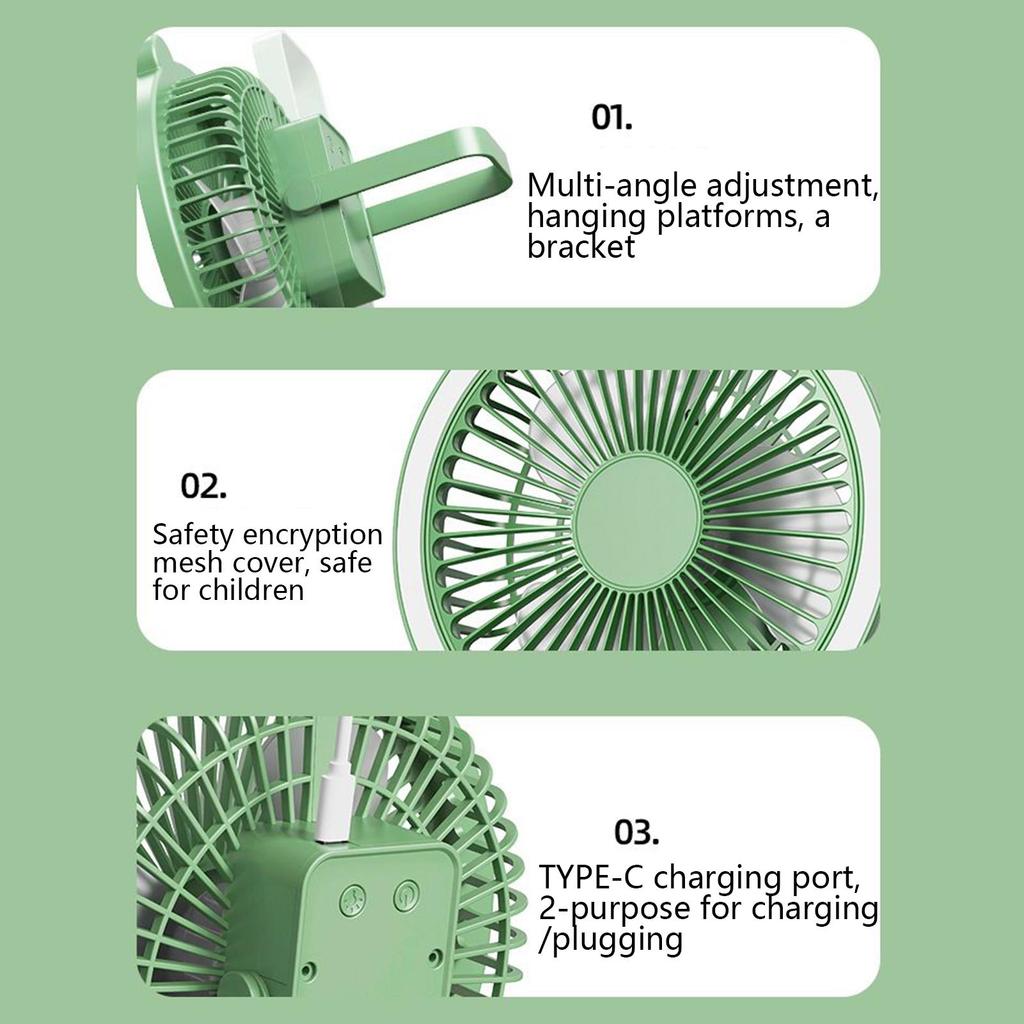 01.

Multi-angle adjustment, hanging platforms, a bracket

02.

Safety encryption mesh cover, safe for children

03.

TYPE-C charging port, 2-purpose for charging /plugging