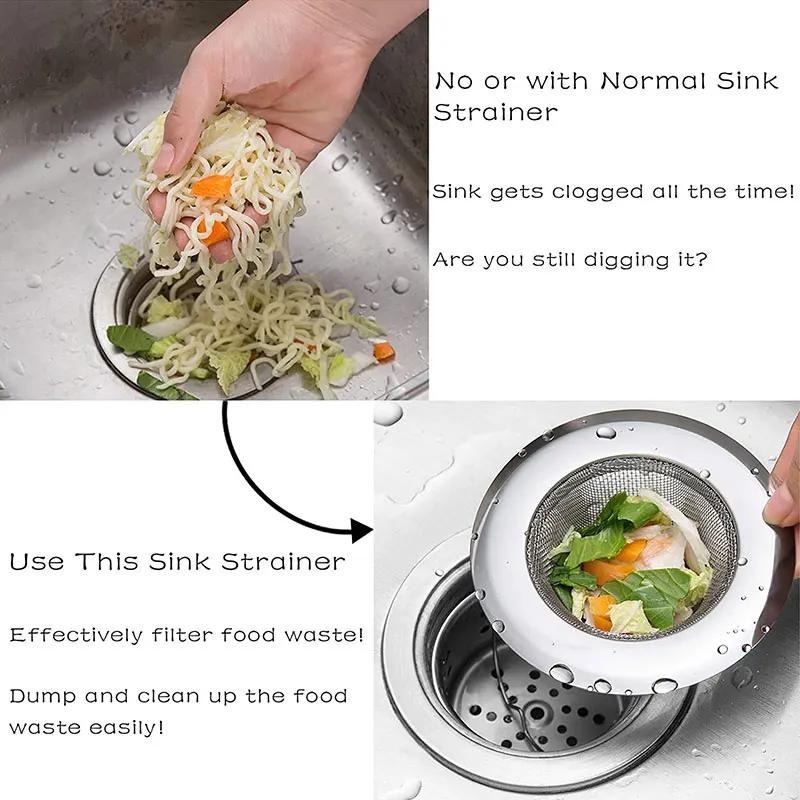 No or with Normal Sink Strainer

Sink gets clogged all the time!

Are you still digging it?

Use This Sink Strainer

Effectively filter food waste!

Dump and clean up the food waste easily!