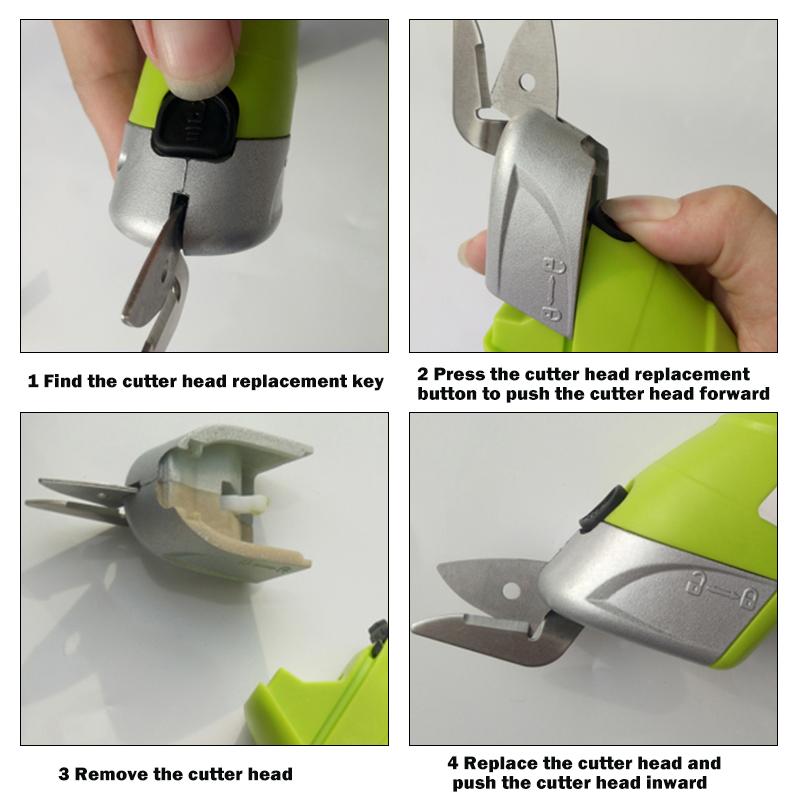 1 Find the cutter head replacement key

2 Press the cutter head replacement button to push the cutter head forward

3 Remove the cutter head

4 Replace the cutter head and push the cutter head inward