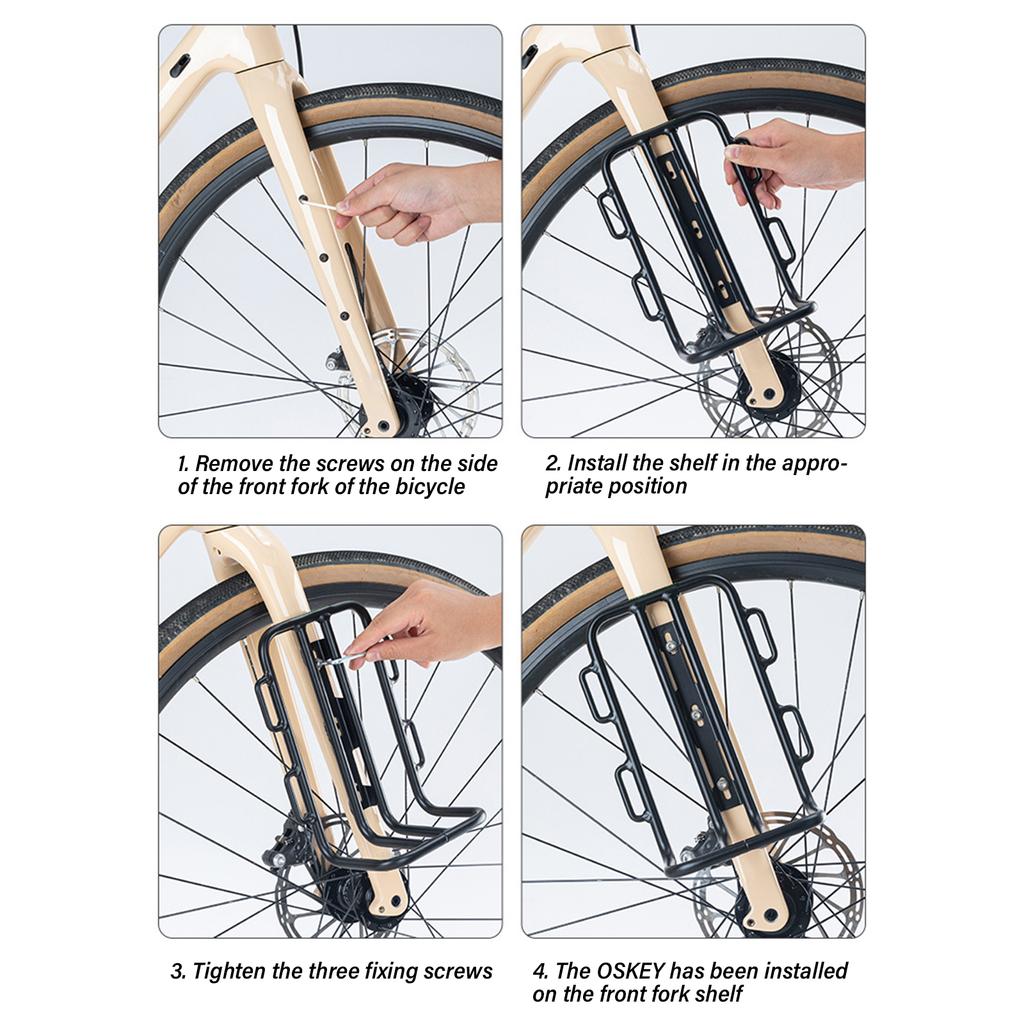 1. Remove the screws on the side of the front fork of the bicycle

2. Install the shelf in the appropriate position

3. Tighten the three fixing screws

4. The OSKEY has been installed on the front fork shelf