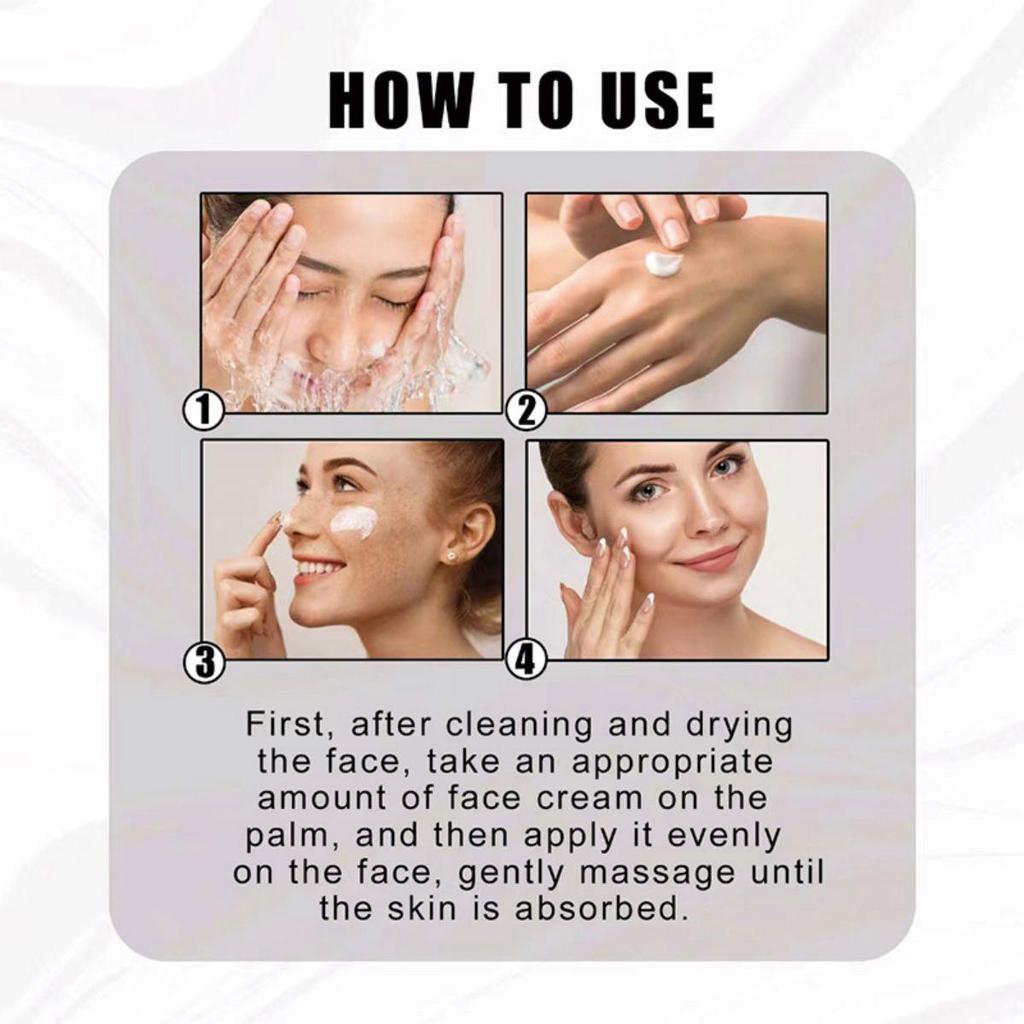 HOW TO USE

1

2

3

4

First, after cleaning and drying the face, take an appropriate amount of face cream on the palm, and then apply it evenly on the face, gently massage until the skin is absorbed.