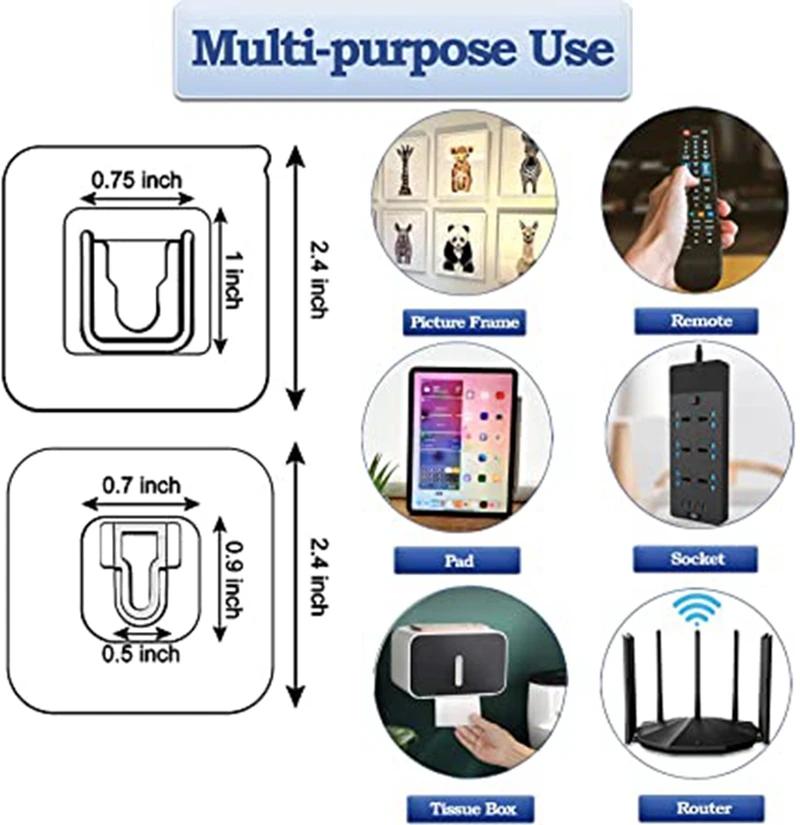 Multi-purpose Use

0.75 inch
1 inch
2.4 inch

0.7 inch
0.9 inch
0.5 inch
2.4 inch

Picture Frame
Remote
Pad
Socket
Tissue Box
Router